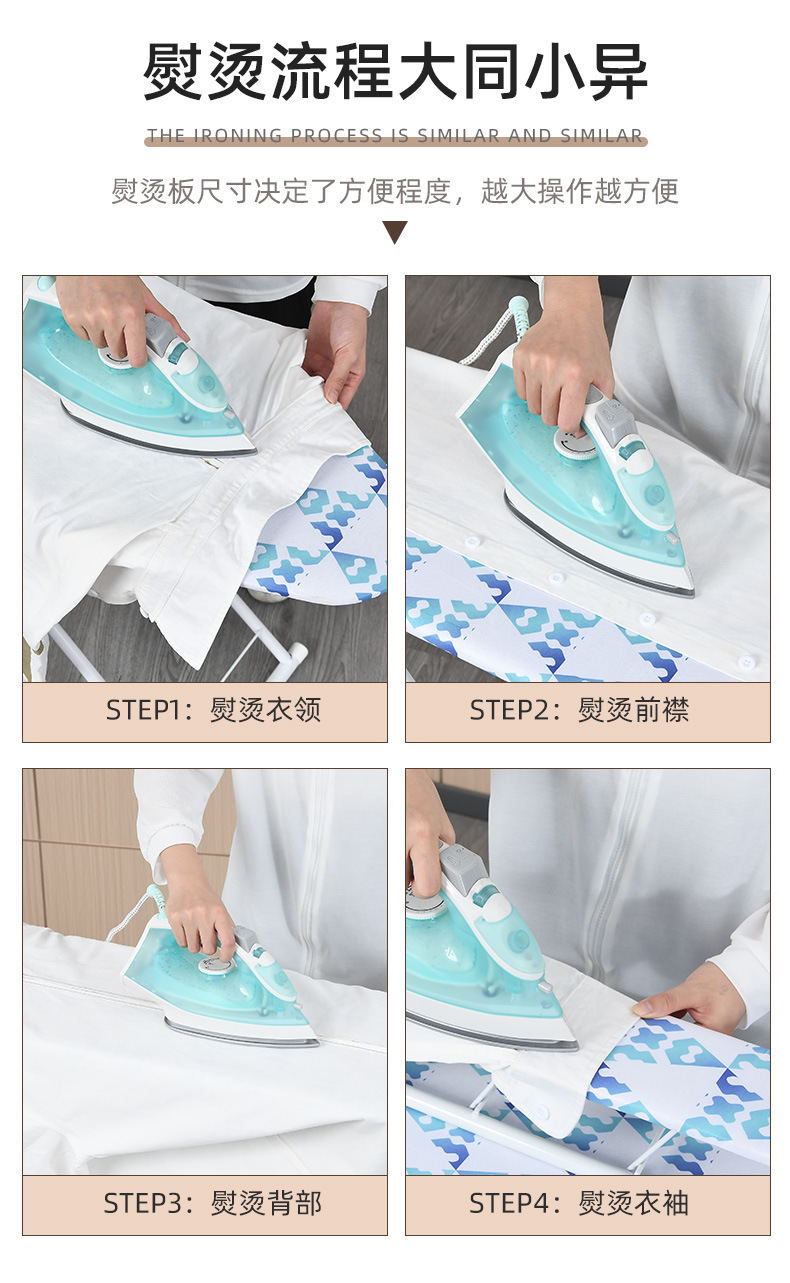 熨烫流程大同小异

THE IRONING PROCESS IS SIMILAR AND SIMILAR

熨烫板尺寸决定了方便程度，越大操作越方便

STEP1：熨烫衣领

STEP2：熨烫前襟

STEP3：熨烫背部

STEP4：熨烫衣袖