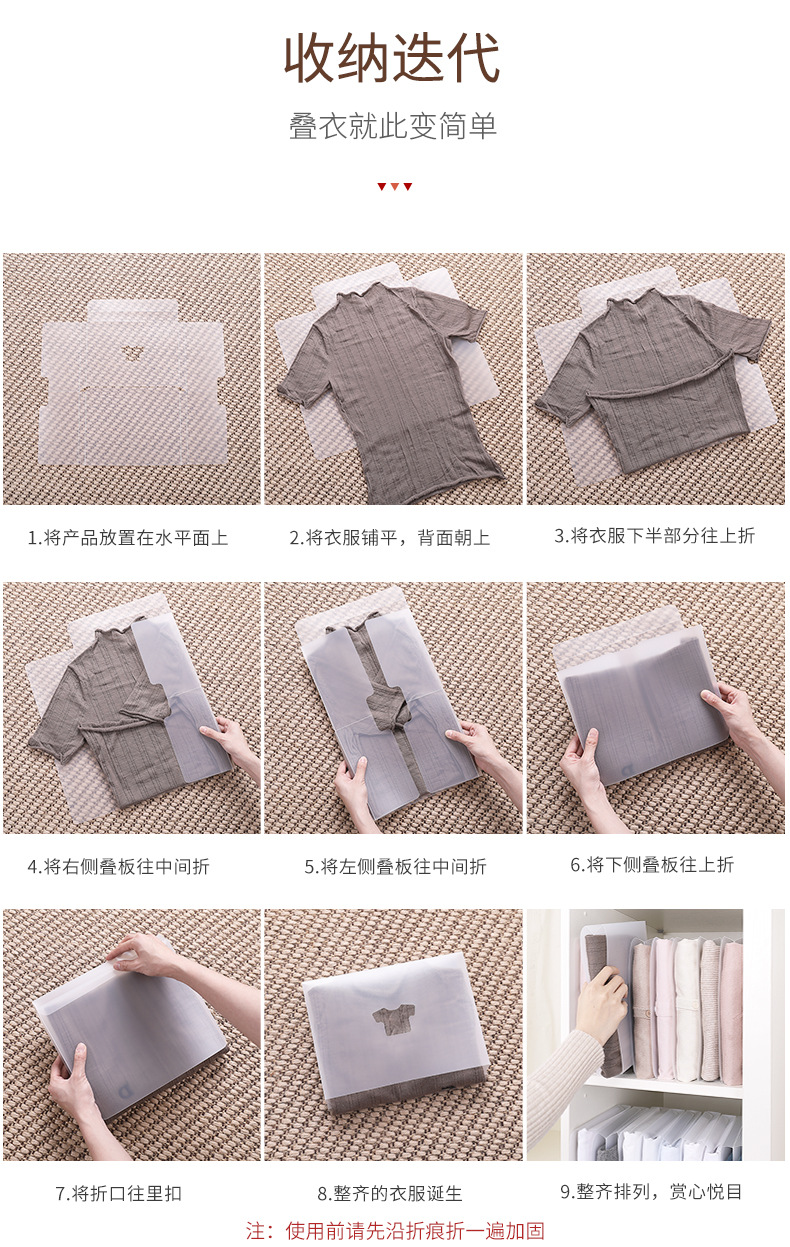 收纳迭代

叠衣就此变简单

1.将产品放置在水平面上

2.将衣服铺平，背面朝上

3.将衣服下半部分往上折

4.将右侧叠板往中间折

5.将左侧叠板往中间折

6.将下侧叠板往上折

7.将折口往里扣

8.整齐的衣服诞生

9.整齐排列，赏心悦目

注：使用前请先沿折痕折一遍加固