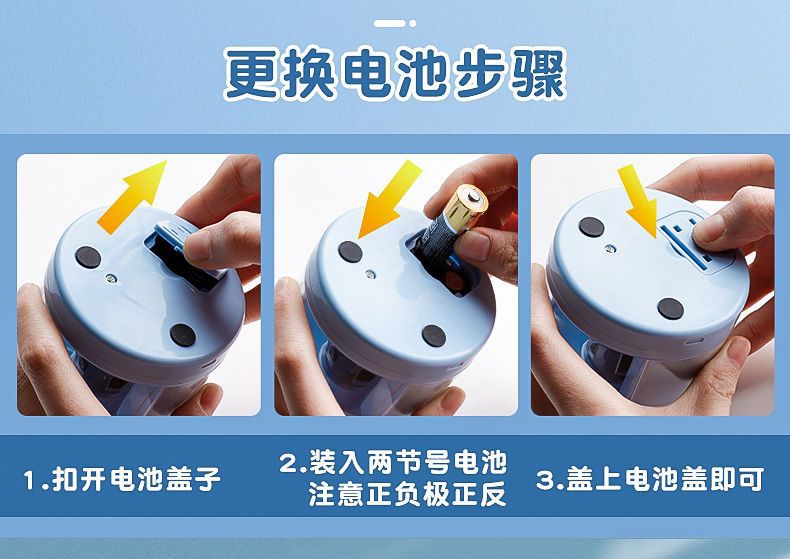 更换电池步骤

1.扣开电池盖子

2.装入两节号电池
注意正负极正反

3.盖上电池盖即可