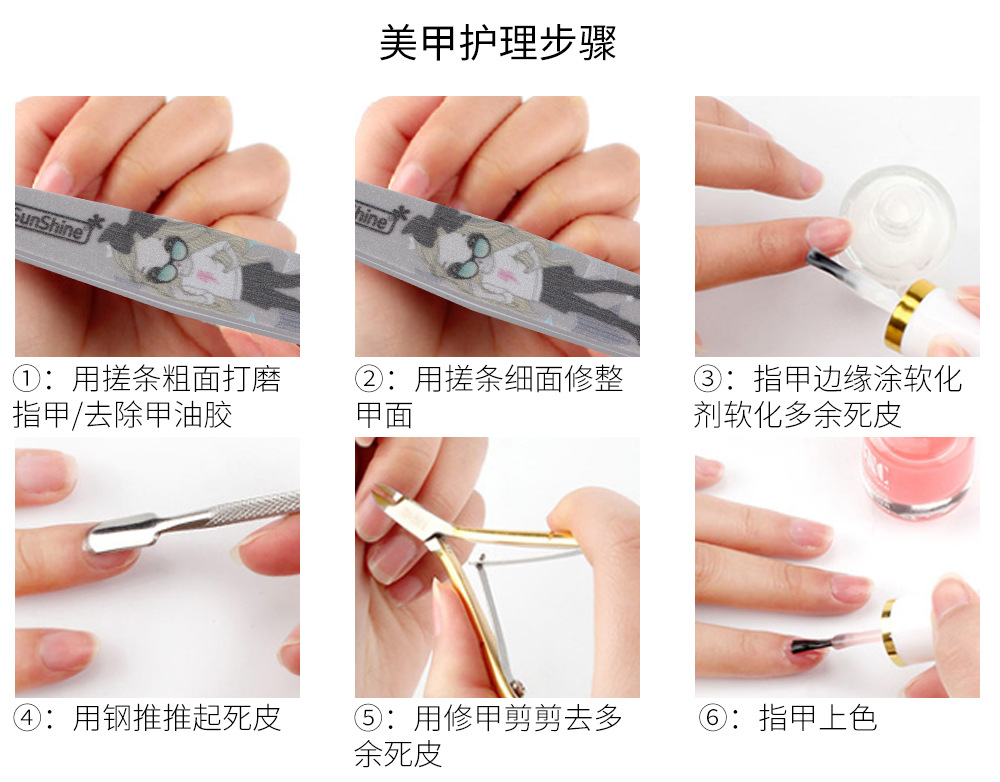 美甲护理步骤

SunShine

①：用搓条粗面打磨指甲/去除甲油胶

Shine

②：用搓条细面修整甲面

③：指甲边缘涂软化剂软化多余死皮

④：用钢推推起死皮

⑤：用修甲剪剪去多余死皮

⑥：指甲上色