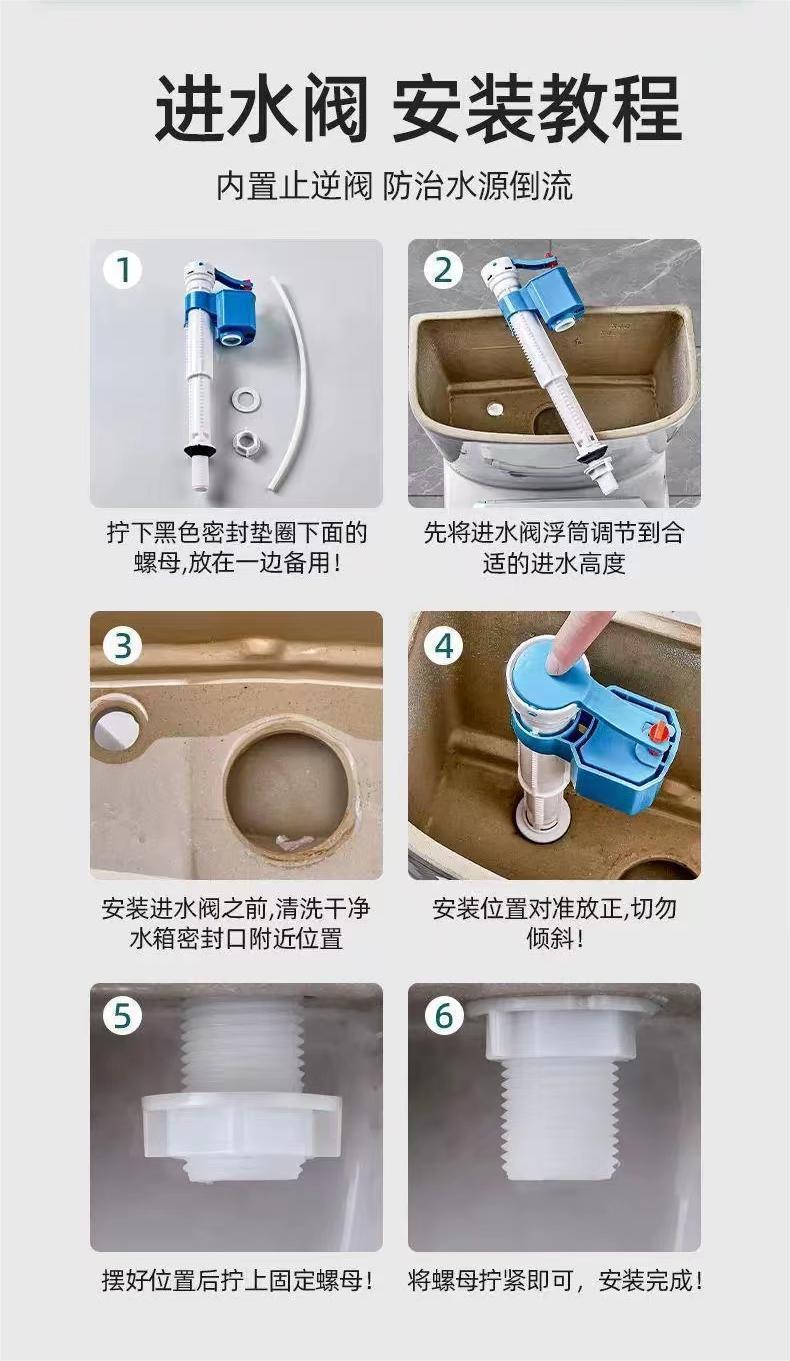 进水阀 安装教程

内置止逆阀 防治水源倒流

1

拧下黑色密封垫圈下面的螺母,放在一边备用!

2

先将进水阀浮筒调节到合适的进水高度

3

安装进水阀之前,清洗干净水箱密封口附近位置

4

安装位置对准放正,切勿倾斜!

5

摆好位置后拧上固定螺母!

6

将螺母拧紧即可,安装完成!