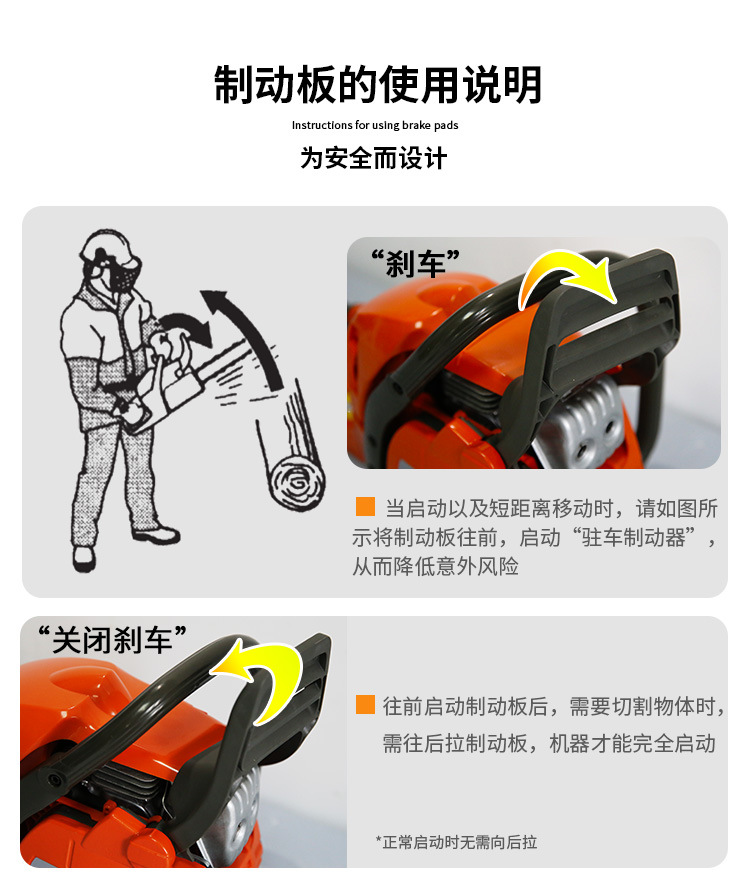 制动板的使用说明

Instructions for using brake pads

为安全而设计

“刹车”

当启动以及短距离移动时，请如图所示将制动板往前，启动“驻车制动器”，从而降低意外风险

“关闭刹车”

往前启动制动板后，需要切割物体时，需往后拉制动板，机器才能完全启动

*正常启动时无需向后拉