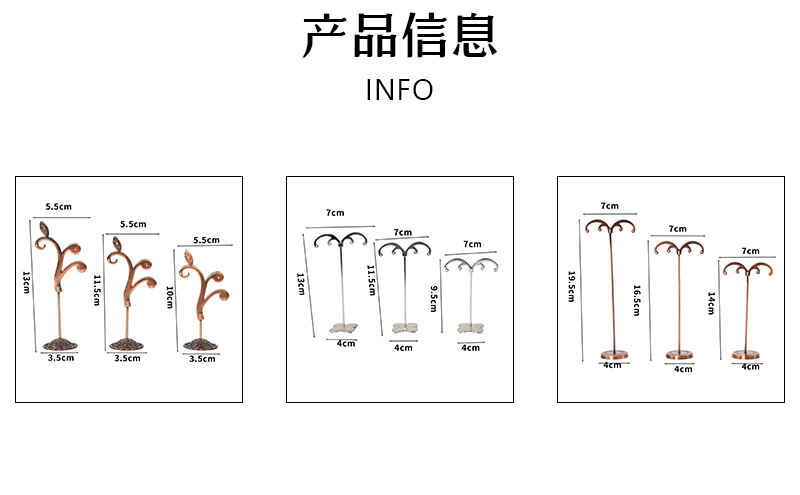 产品信息

INFO

5.5cm
13cm
3.5cm
5.5cm
11.5cm
3.5cm
5.5cm
10cm
3.5cm

7cm
13cm
4cm
7cm
11.5cm
4cm
7cm
9.5cm
4cm

7cm
19.5cm
4cm
7cm
16.5cm
4cm
7cm
14cm
4cm