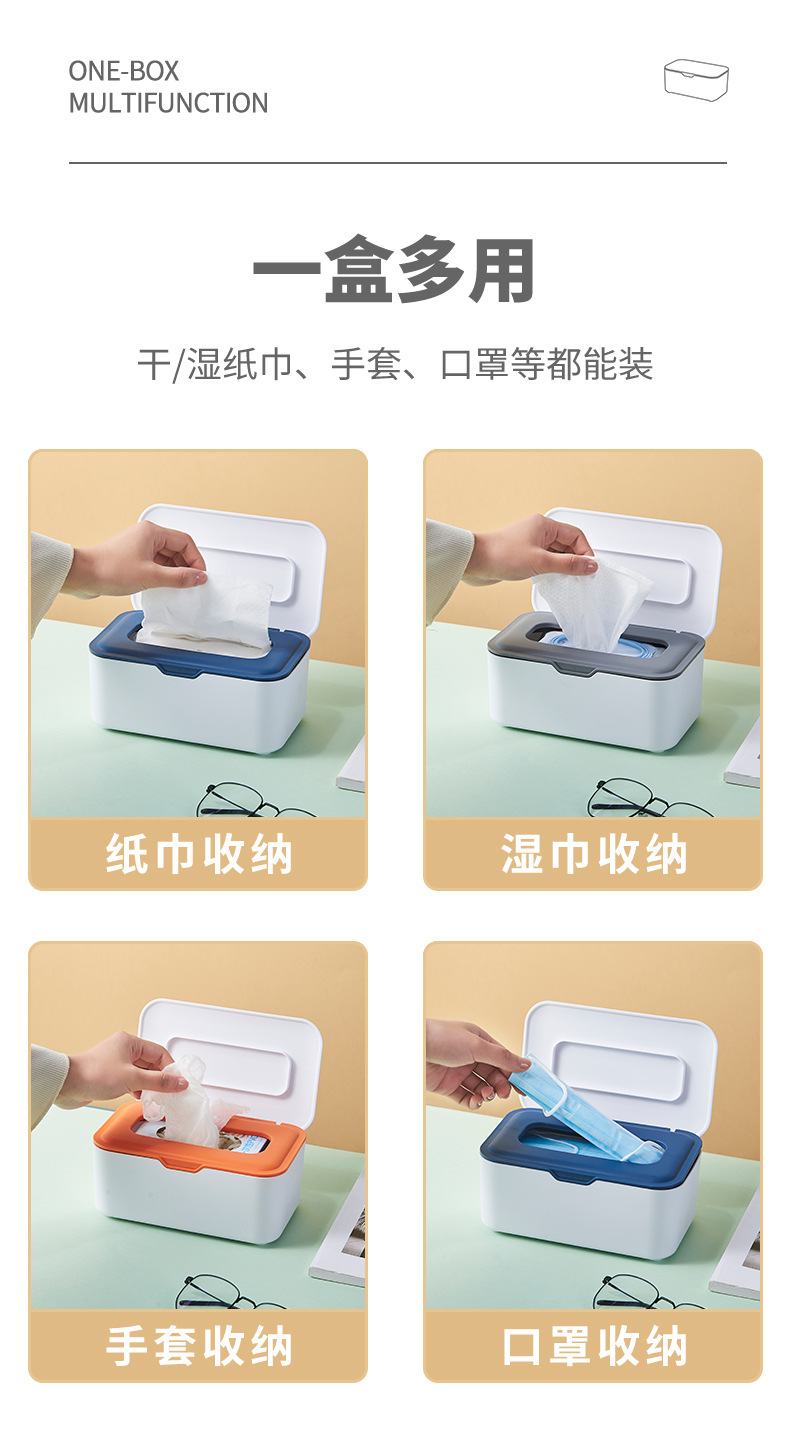 ONE-BOX
MULTIFUNCTION

一盒多用

干/湿纸巾、手套、口罩等都能装

纸巾收纳

湿巾收纳

手套收纳

口罩收纳