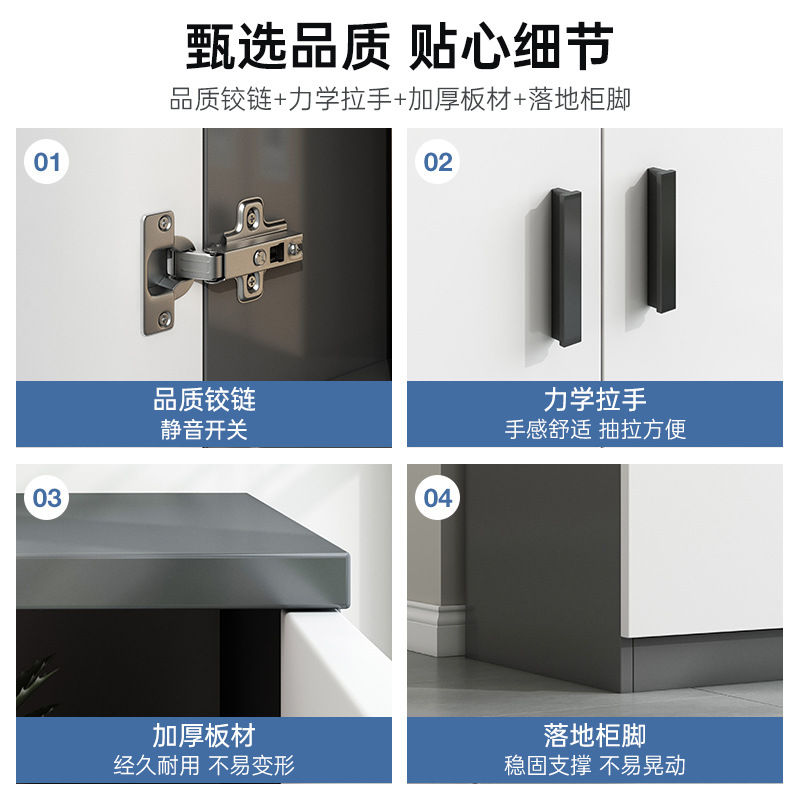 甄选品质 贴心细节
品质铰链+力学拉手+加厚板材+落地柜脚

01
品质铰链
静音开关

02
力学拉手
手感舒适 抽拉方便

03
加厚板材
经久耐用 不易变形

04
落地柜脚
稳固支撑 不易晃动