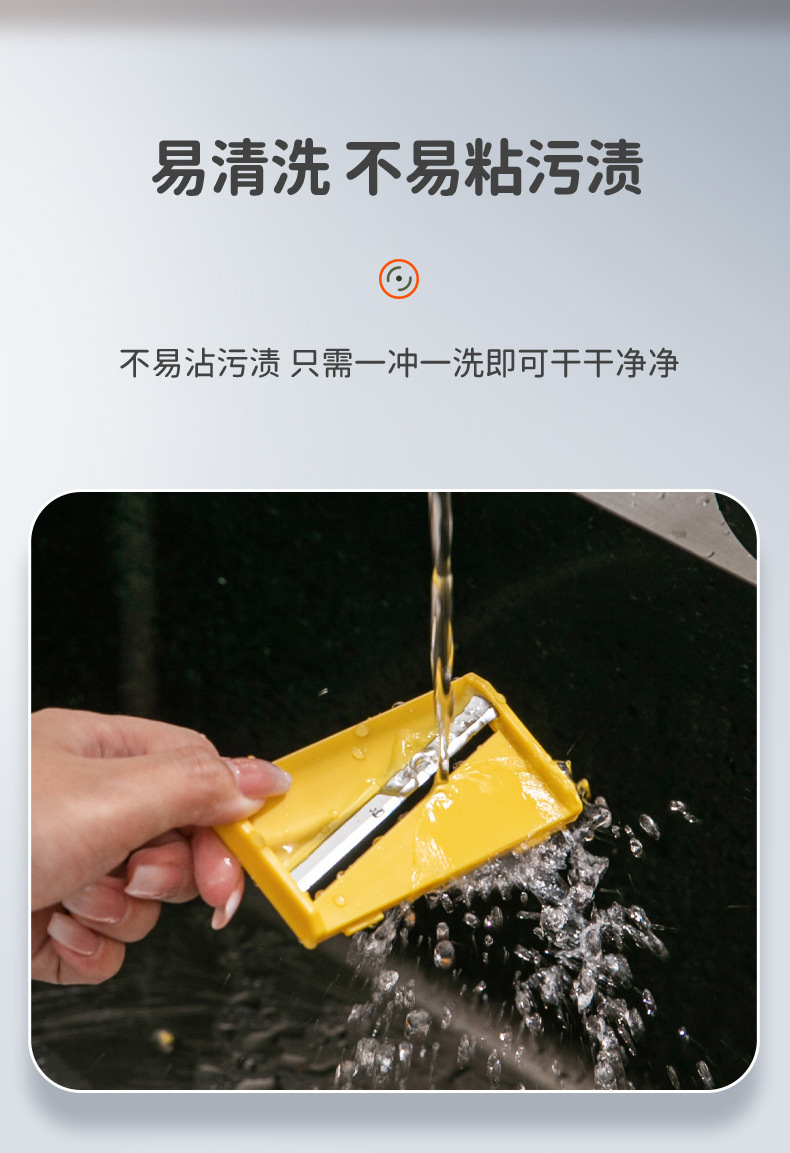 易清洗 不易粘污渍

不易沾污渍 只需一冲一洗即可干干净净