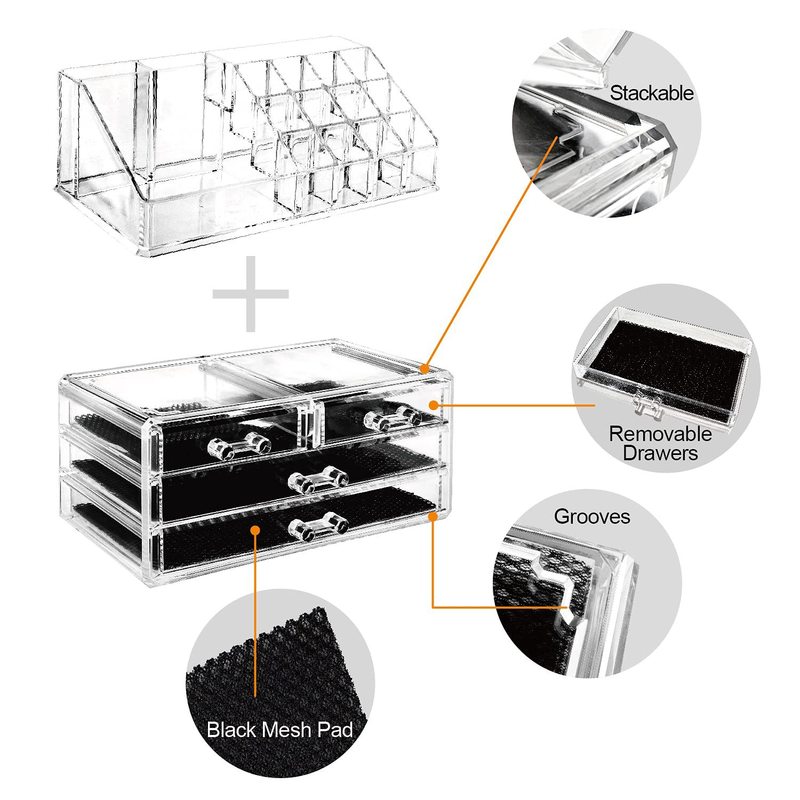 Stackable

Removable Drawers

Grooves

Black Mesh Pad