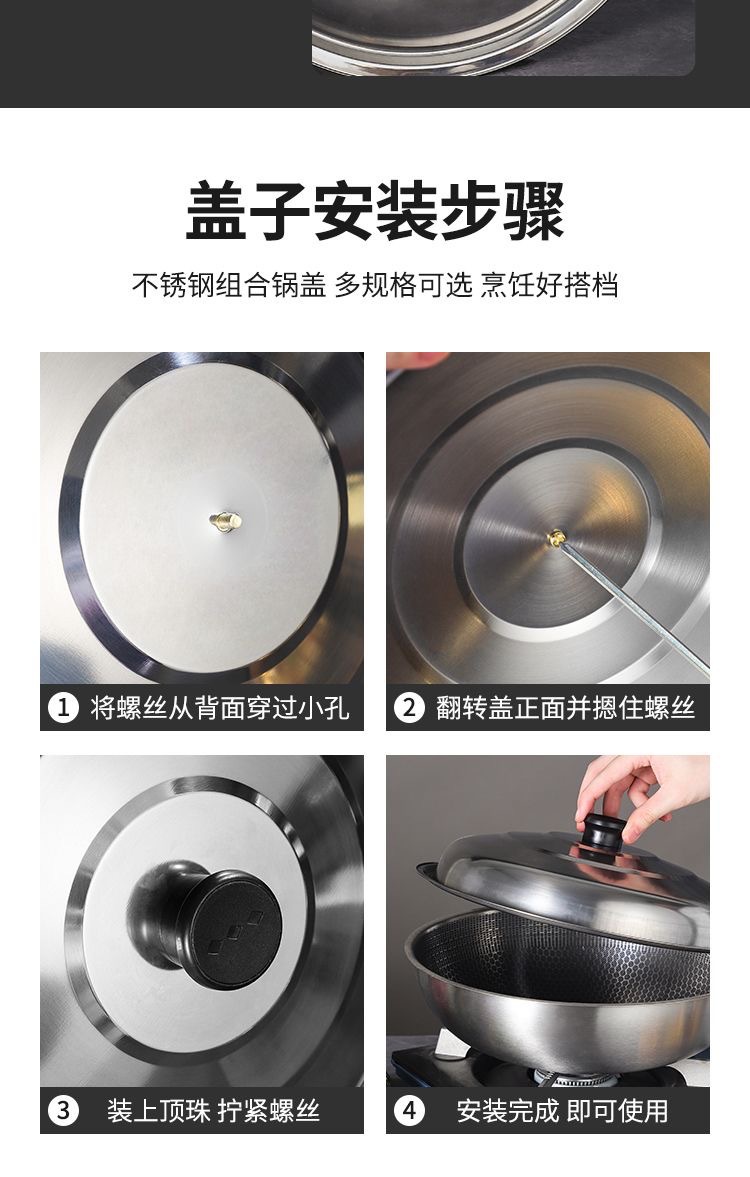 盖子安装步骤

不锈钢组合锅盖 多规格可选 烹饪好搭档

1 将螺丝从背面穿过小孔

2 翻转盖正面并摁住螺丝

3 装上顶珠 拧紧螺丝

4 安装完成 即可使用