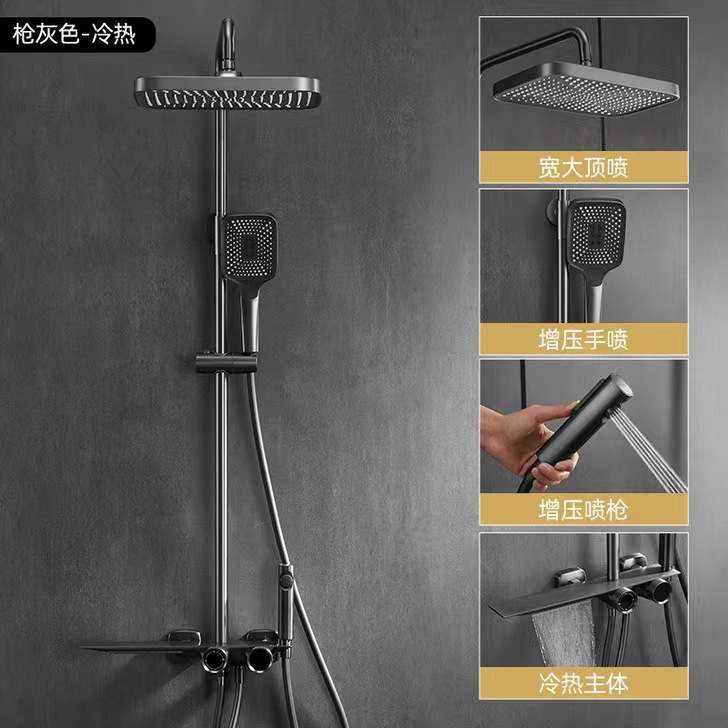 枪灰色-冷热

宽大顶喷

增压手喷

增压喷枪

冷热主体