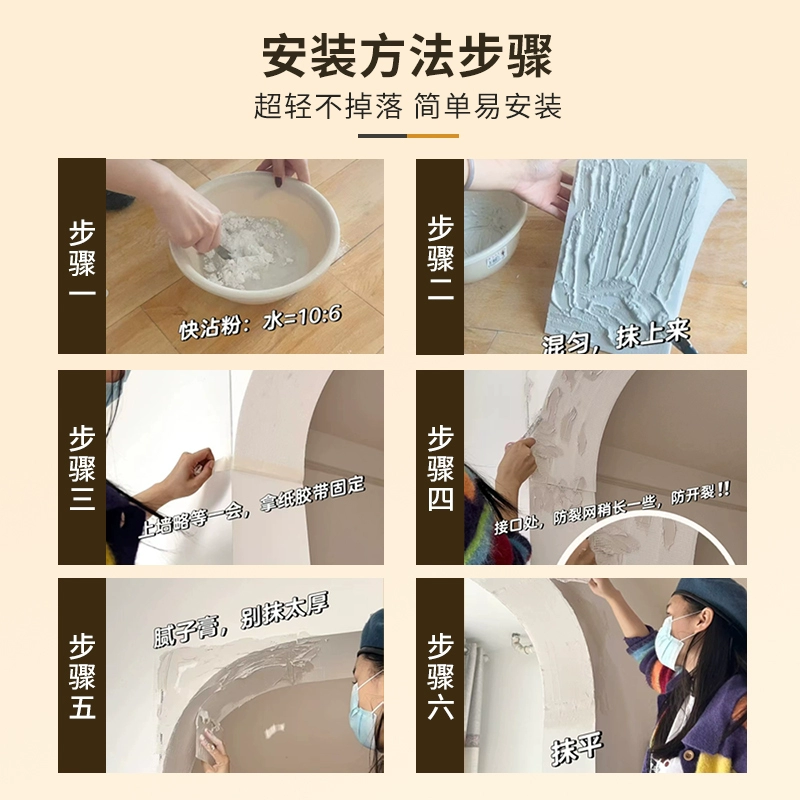 安装方法步骤

超轻不掉落 简单易安装

步骤一

快沾粉：水=10:6

步骤二

混匀，抹上来

步骤三

上墙略等一会，拿纸胶带固定

步骤四

接口处，防裂网稍长一些，防开裂!!

步骤五

腻子膏，别抹太厚

步骤六

抹平