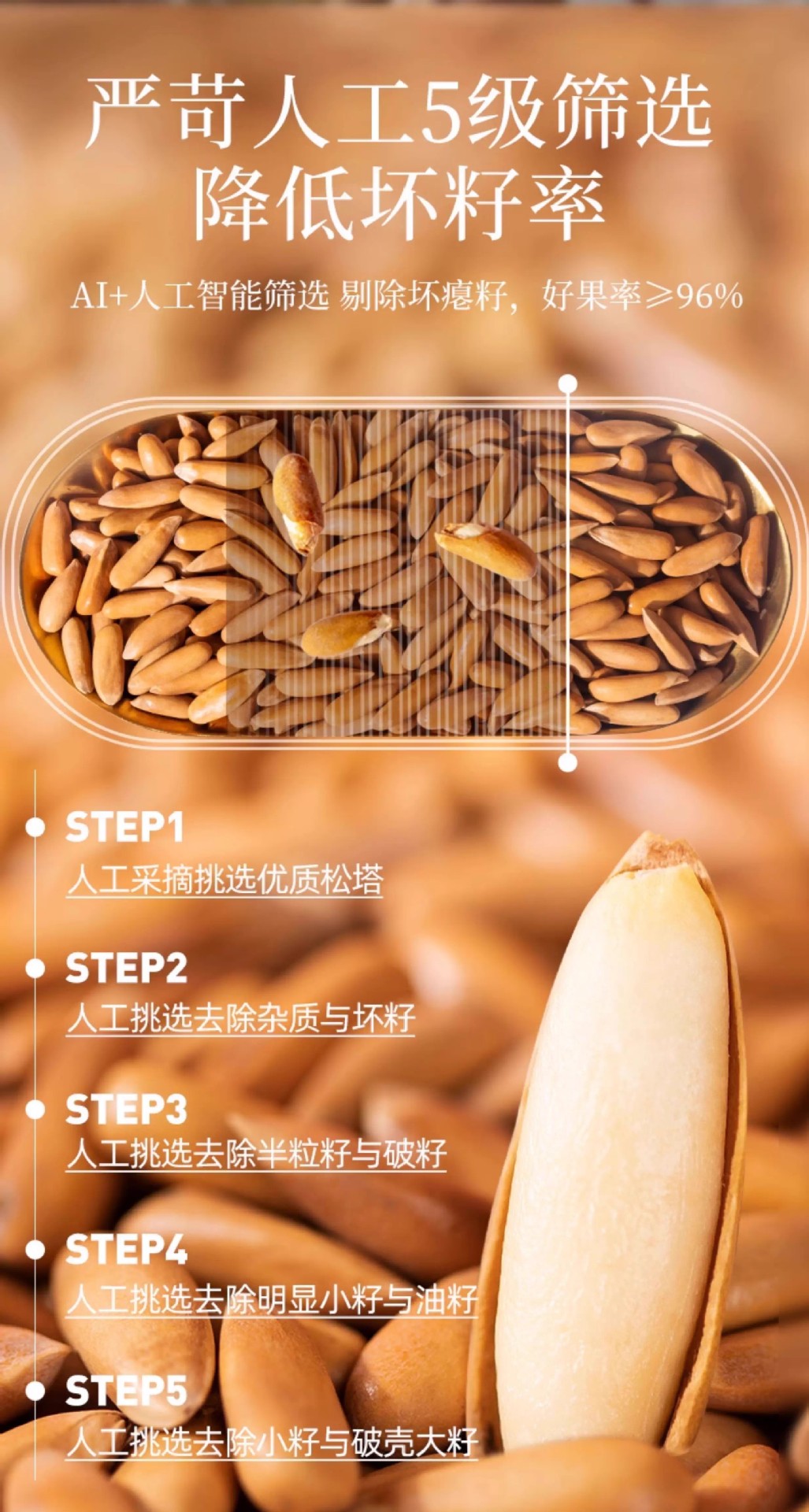 严苛人工5级筛选
降低坏籽率

AI+人工智能筛选 剔除坏瘪籽，好果率≥96%

STEP1
人工采摘挑选优质松塔

STEP2
人工挑选去除杂质与坏籽

STEP3
人工挑选去除半粒籽与破籽

STEP4
人工挑选去除明显小籽与油籽

STEP5
人工挑选去除小籽与破壳大籽