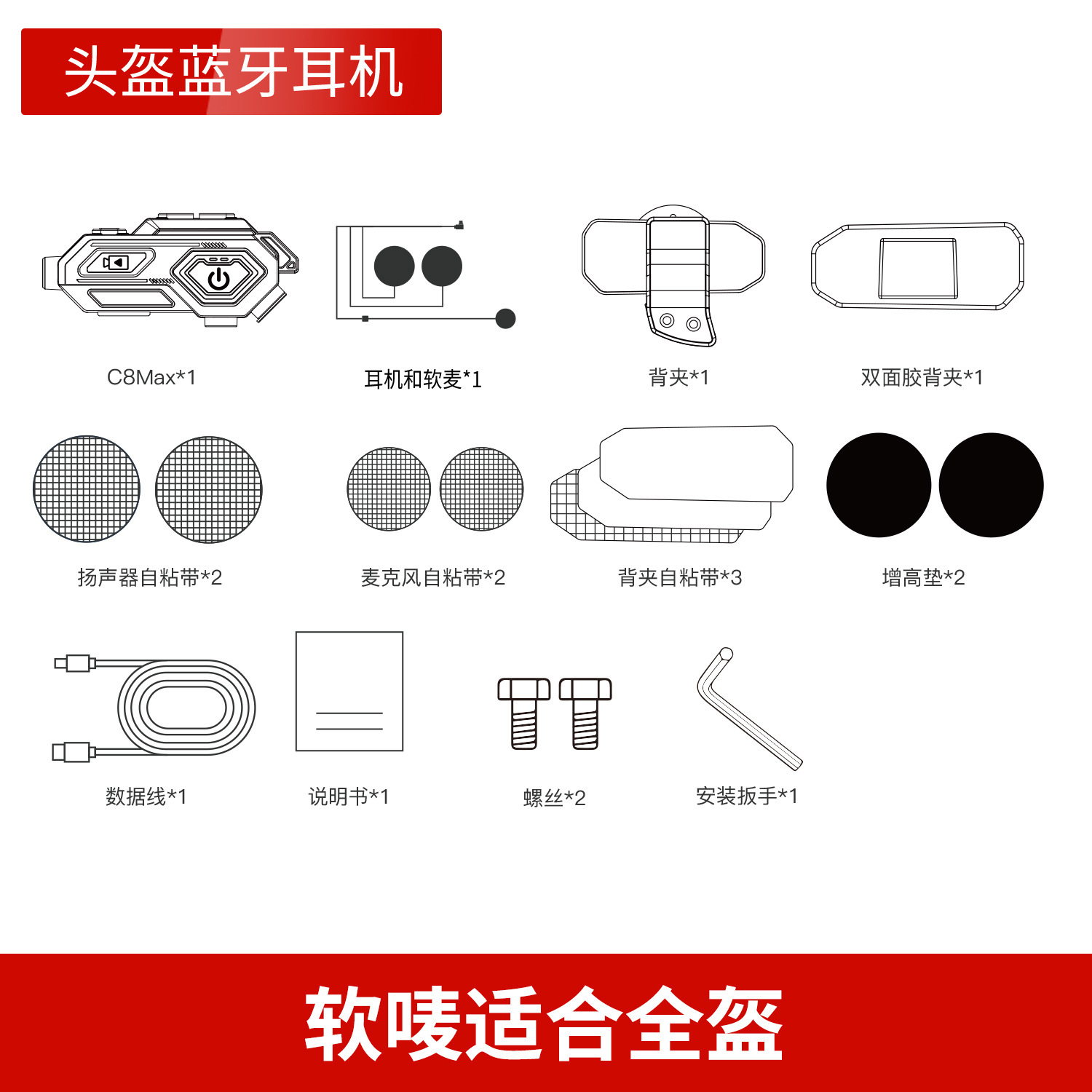 头盔蓝牙耳机

C8Max*1

耳机和软麦*1

背夹*1

双面胶背夹*1

扬声器自粘带*2

麦克风自粘带*2

背夹自粘带*3

增高垫*2

数据线*1

说明书*1

螺丝*2

安装扳手*1

软唛适合全盔