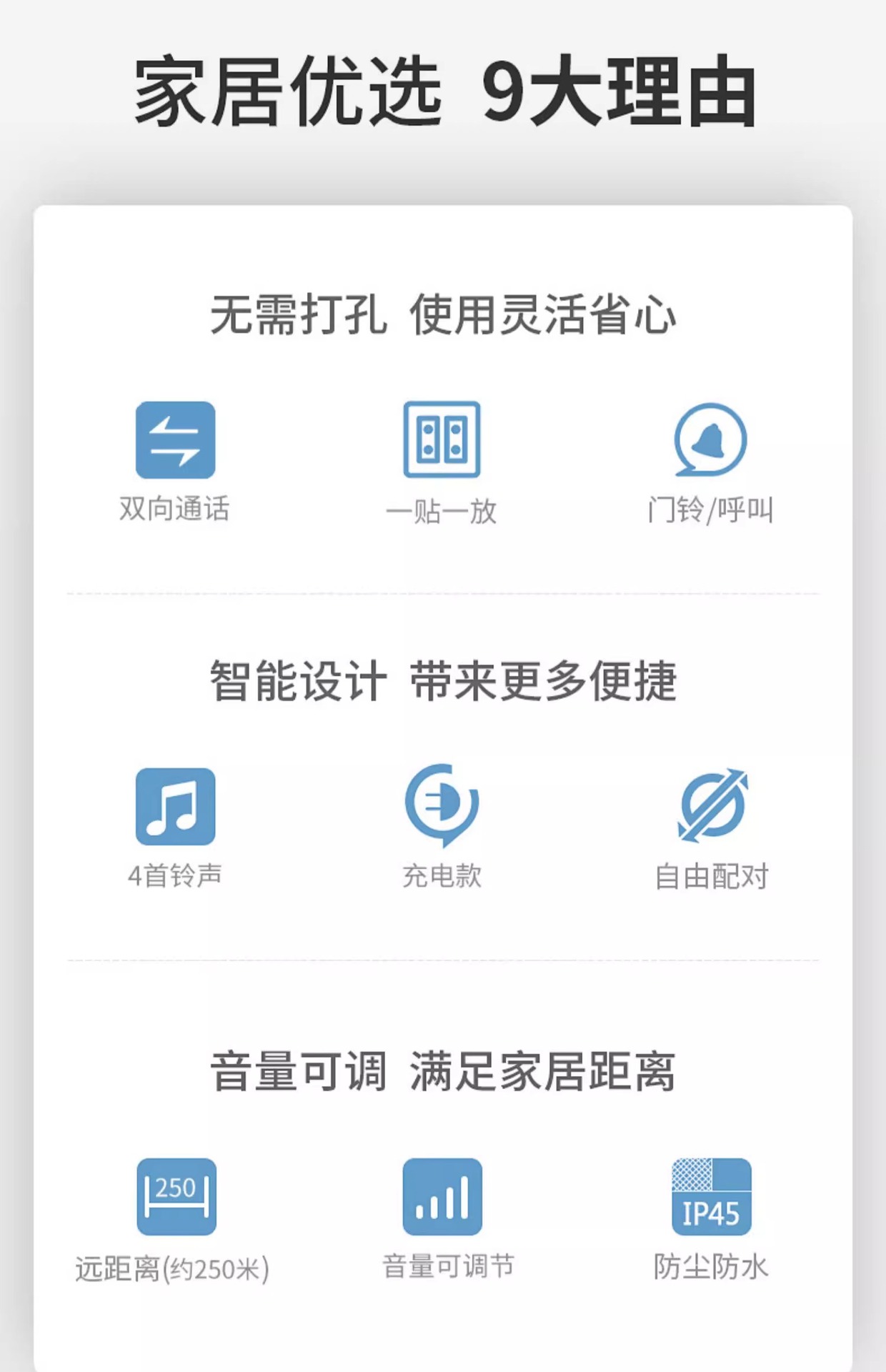 家居优选 9大理由

无需打孔 使用灵活省心

双向通话

一贴一放

门铃/呼叫

智能设计 带来更多便捷

4首铃声

充电款

自由配对

音量可调 满足家居距离

250

远距离(约250米)

音量可调节

IP45

防尘防水