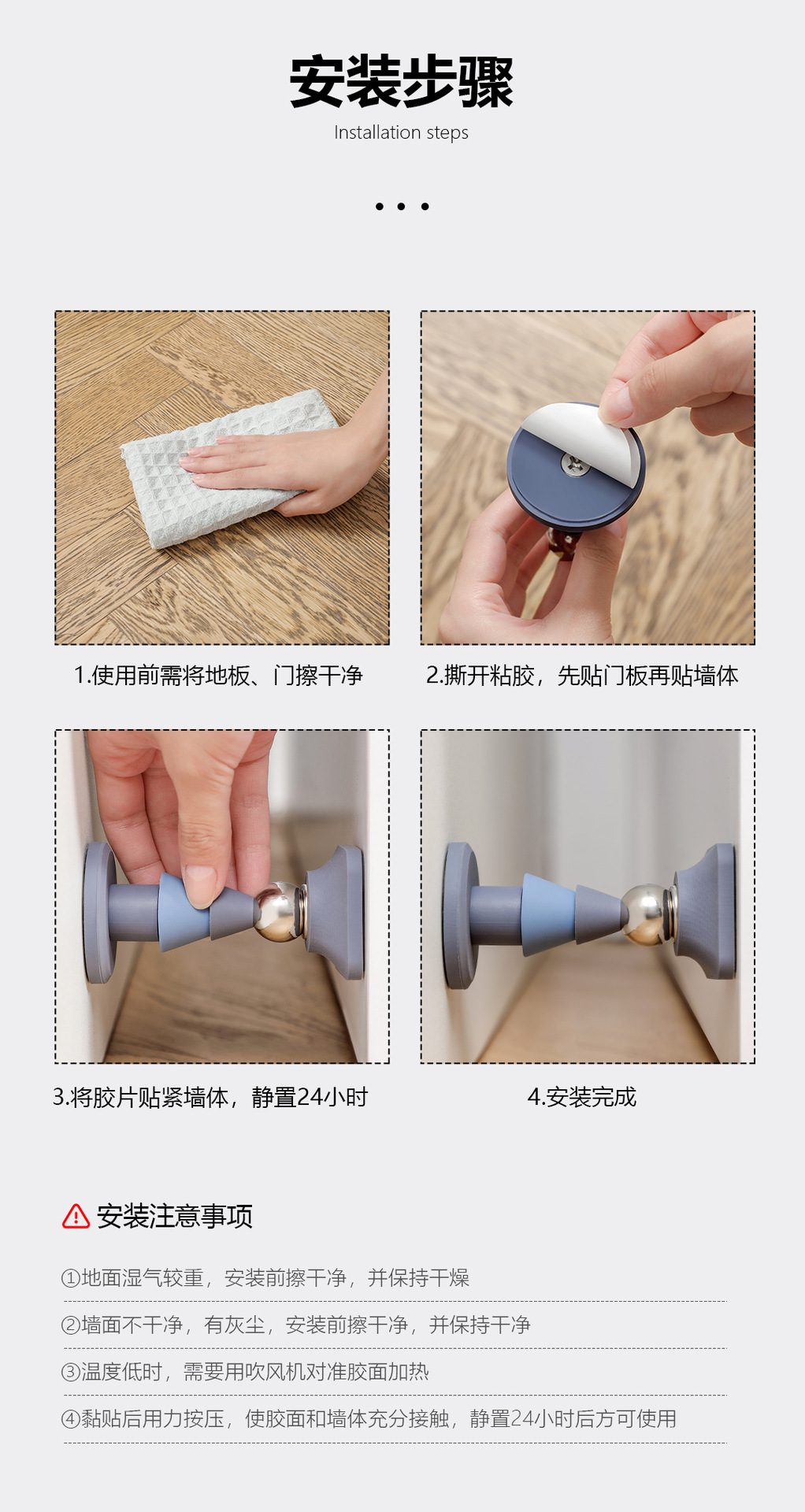 安装步骤

Installation steps

1.使用前需将地板、门擦干净

2.撕开粘胶，先贴门板再贴墙体

3.将胶片贴紧墙体，静置24小时

4.安装完成

安装注意事项

①地面湿气较重，安装前擦干净，并保持干燥

②墙面不干净，有灰尘，安装前擦干净，并保持干净

③温度低时，需要用吹风机对准胶面加热

④黏贴后用力按压，使胶面和墙体充分接触，静置24小时后方可使用