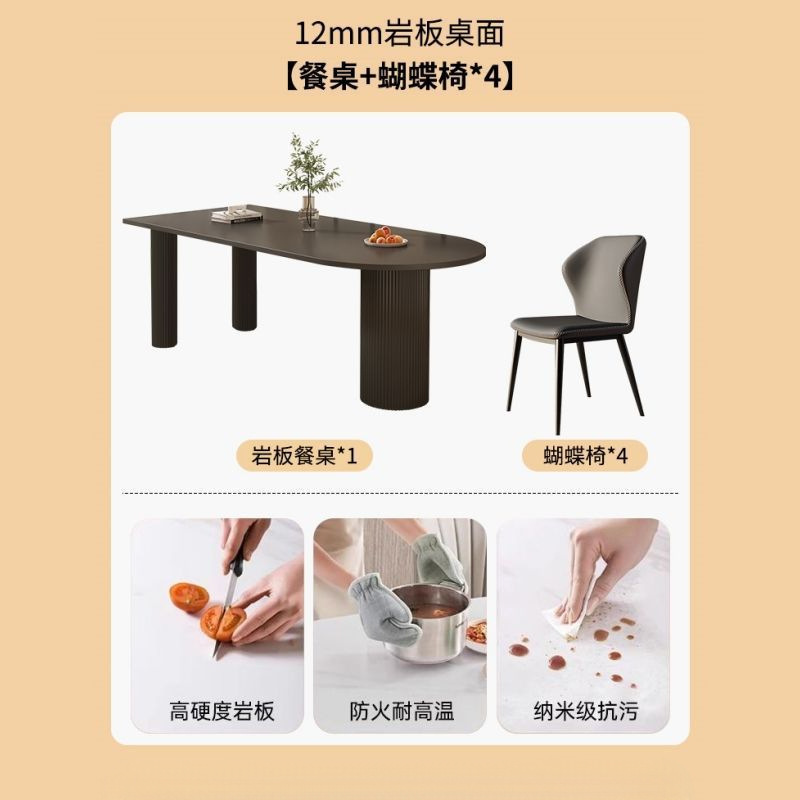 12mm岩板桌面
【餐桌+蝴蝶椅*4】

岩板餐桌*1

蝴蝶椅*4

高硬度岩板

防火耐高温

纳米级抗污