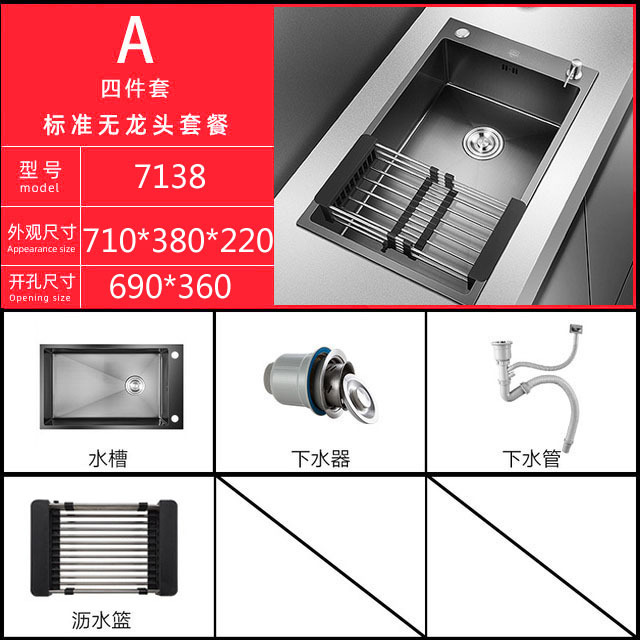 A
四件套
标准无龙头套餐

| 型号 model | 7138 |
|---|---|
| 外观尺寸 Appearance size | 710*380*220 |
| 开孔尺寸 Opening size | 690*360 |

水槽

下水器

下水管

沥水篮