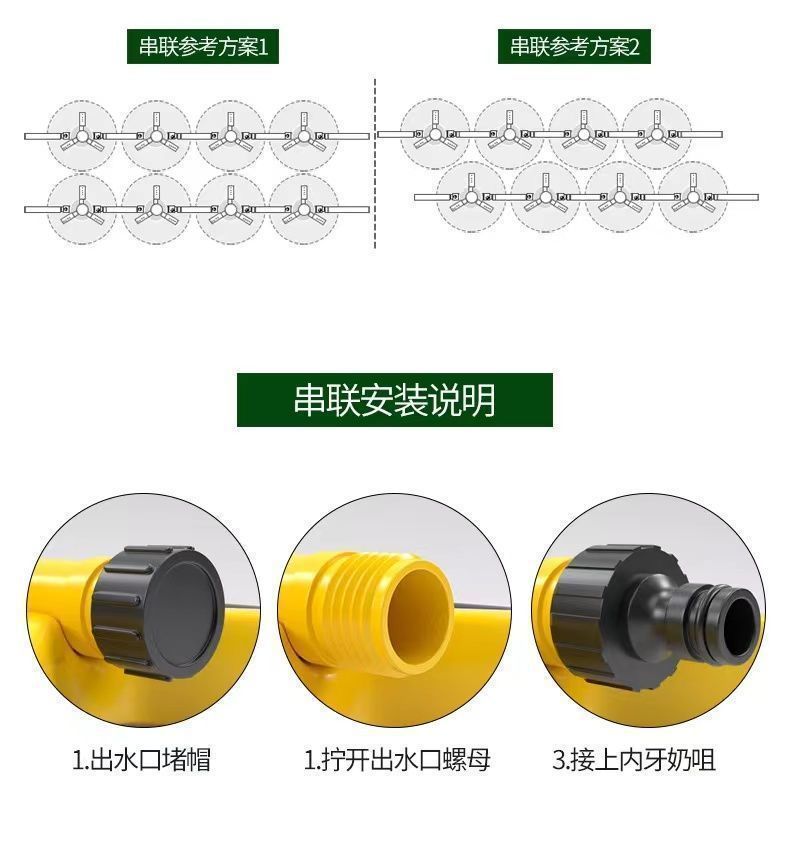 串联参考方案1

串联参考方案2

串联安装说明

1.出水口堵帽

1.拧开出水口螺母

3.接上内牙奶咀