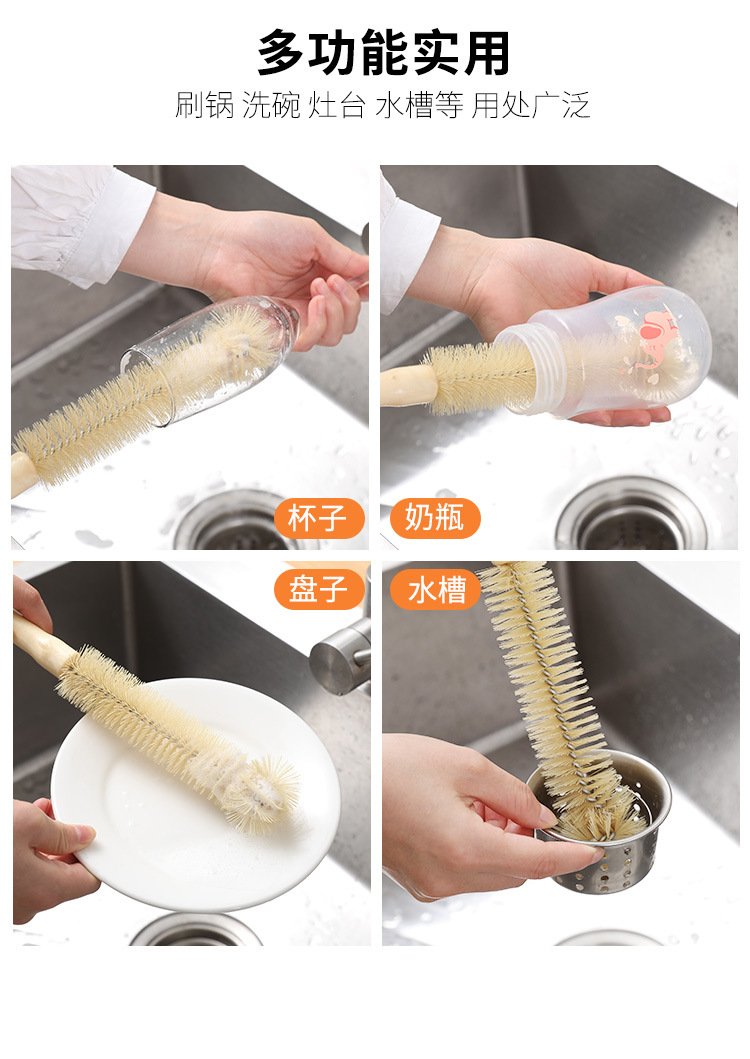 多功能实用

刷锅 洗碗 灶台 水槽等 用处广泛

杯子

奶瓶

盘子

水槽