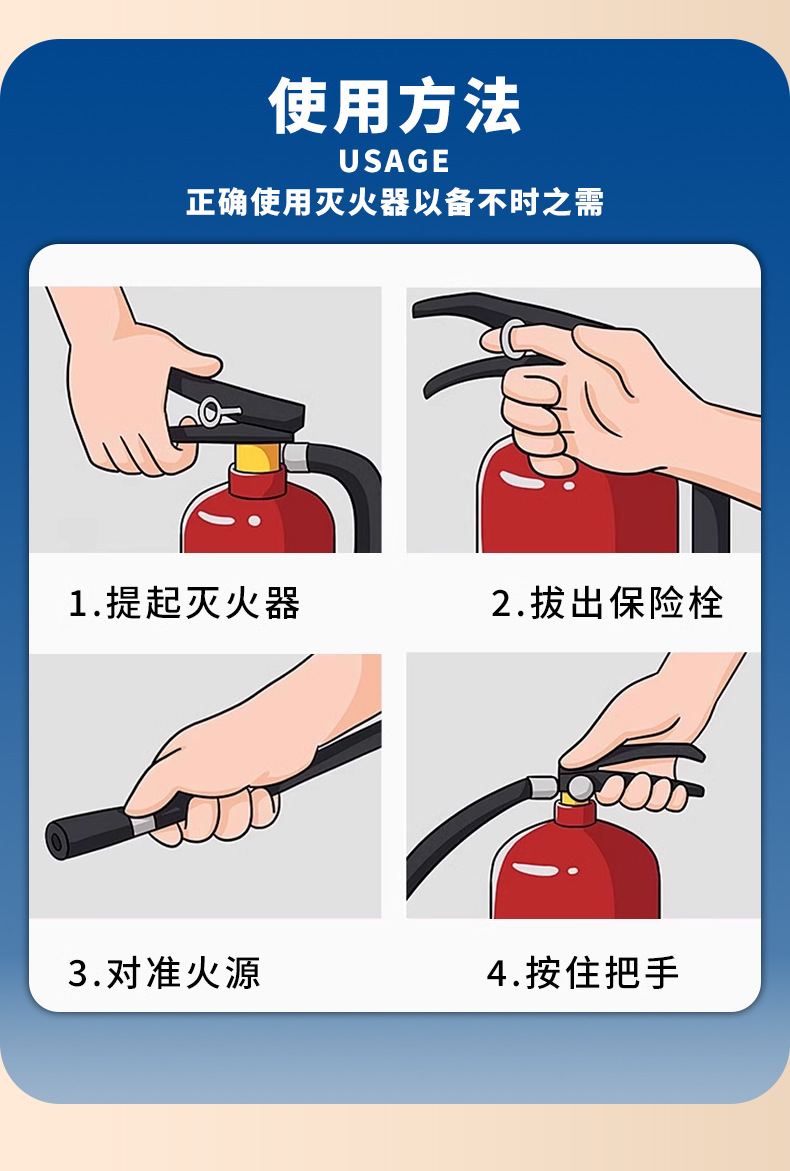 使用方法
USAGE
正确使用灭火器以备不时之需

1.提起灭火器

2.拔出保险栓

3.对准火源

4.按住把手