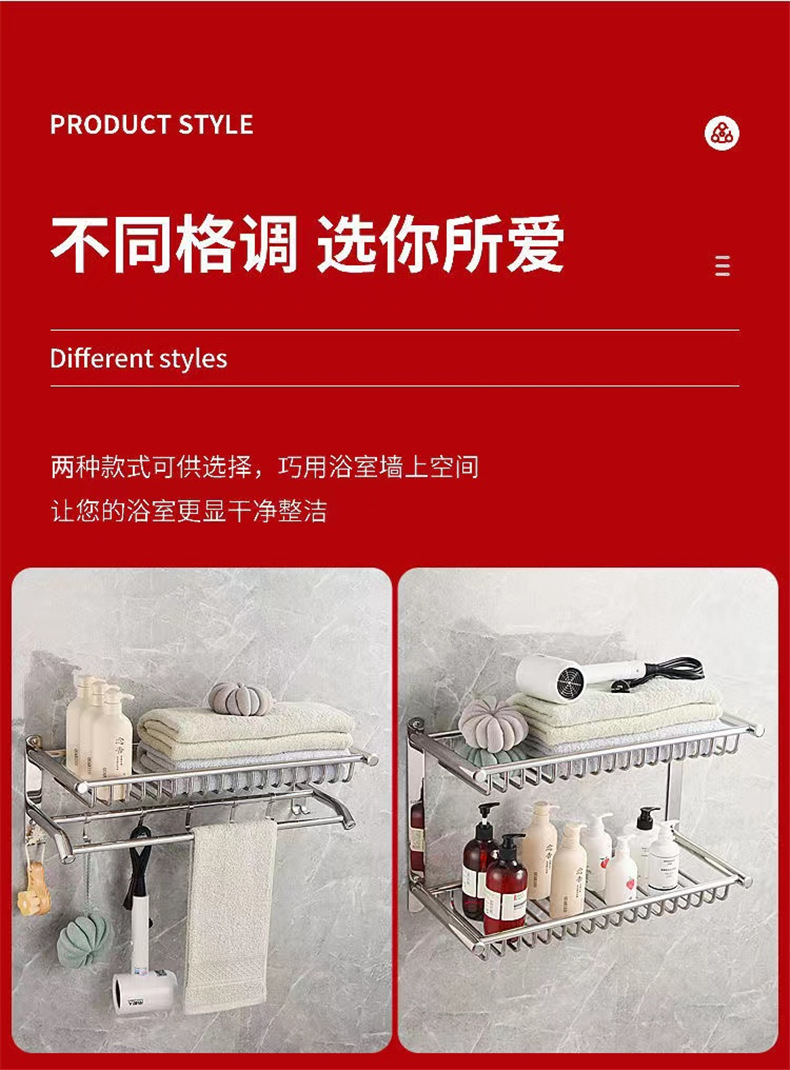 PRODUCT STYLE

不同格调 选你所爱

Different styles

两种款式可供选择，巧用浴室墙上空间
让您的浴室更显干净整洁