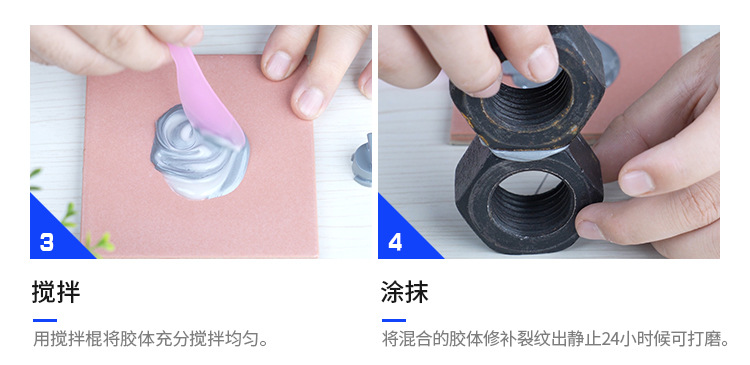 3

搅拌

用搅拌棍将胶体充分搅拌均匀。

4

涂抹

将混合的胶体修补裂纹出静止24小时候可打磨。