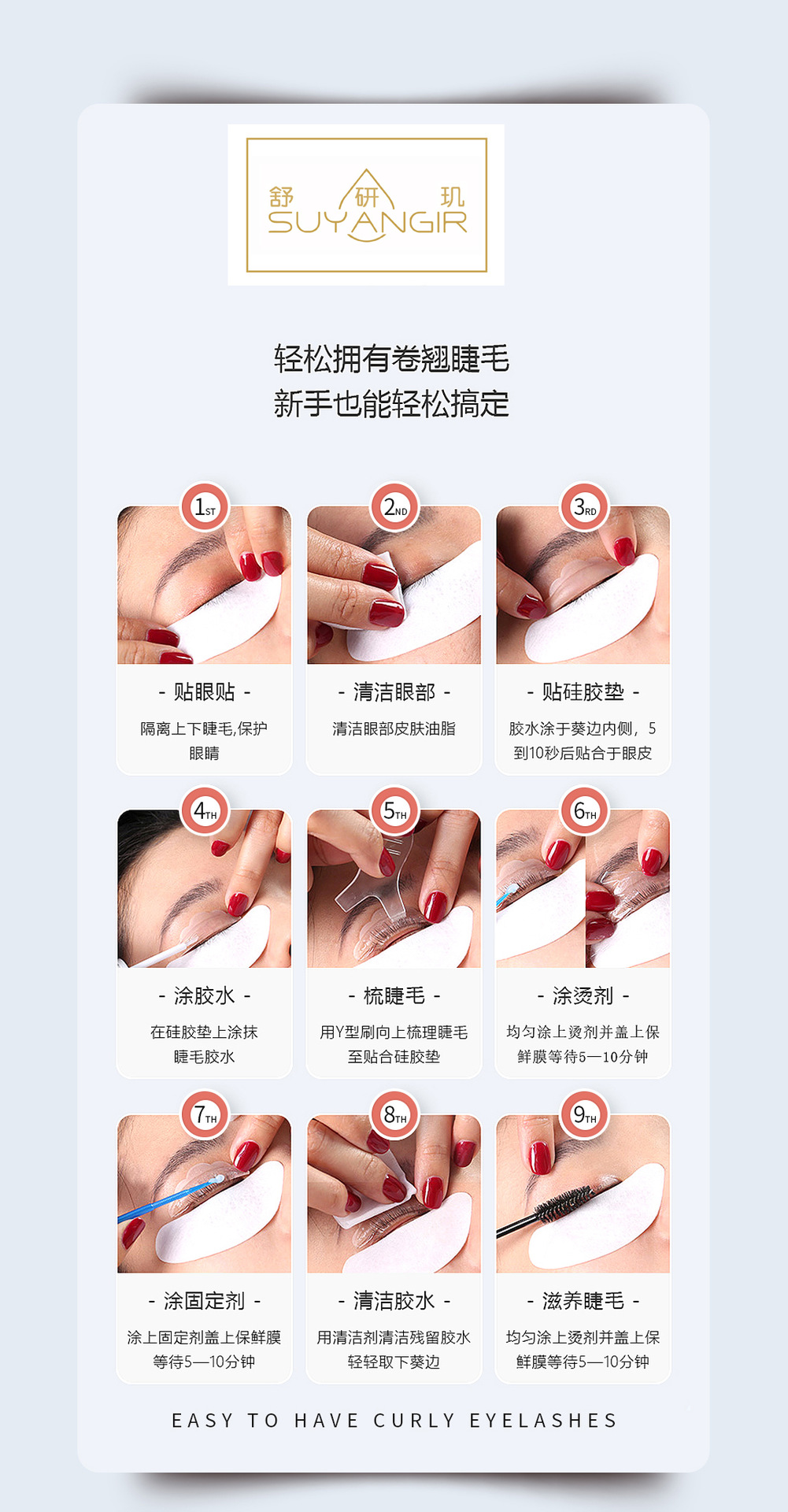 舒 研 玑
SUYANGIR

轻松拥有卷翘睫毛
新手也能轻松搞定

1ST
- 贴眼贴 -
隔离上下睫毛,保护眼睛

2ND
- 清洁眼部 -
清洁眼部皮肤油脂

3RD
- 贴硅胶垫 -
胶水涂于葵边内侧，5到10秒后贴合于眼皮

4TH
- 涂胶水 -
在硅胶垫上涂抹睫毛胶水

5TH
- 梳睫毛 -
用Y型刷向上梳理睫毛至贴合硅胶垫

6TH
- 涂烫剂 -
均匀涂上烫剂并盖上保鲜膜等待5—10分钟

7TH
- 涂固定剂 -
涂上固定剂盖上保鲜膜等待5—10分钟

8TH
- 清洁胶水 -
用清洁剂清洁残留胶水轻轻取下葵边

9TH
- 滋养睫毛 -
均匀涂上烫剂并盖上保鲜膜等待5—10分钟

EASY TO HAVE CURLY EYELASHES