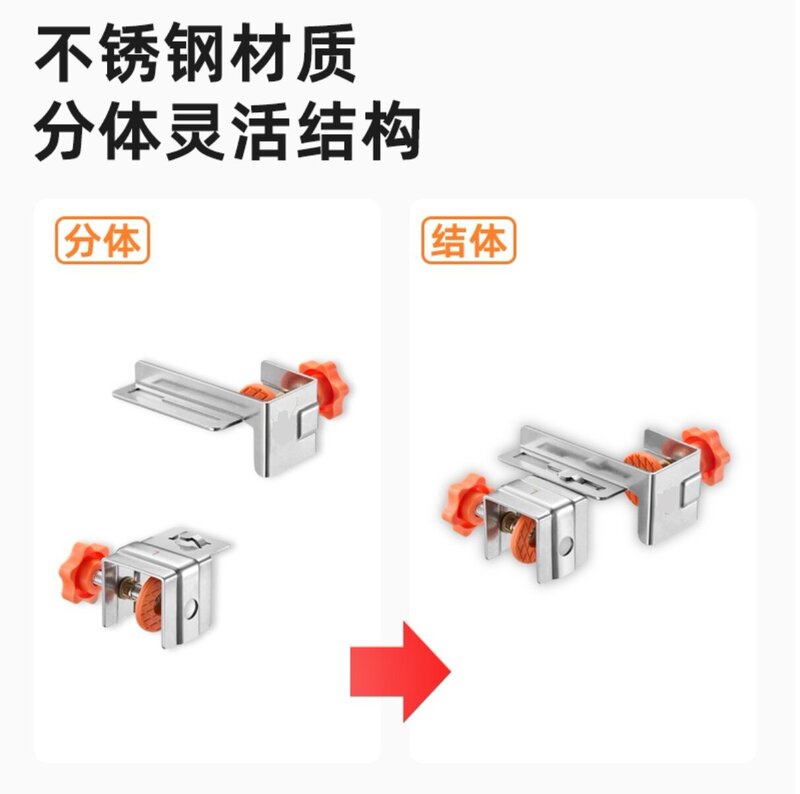 不锈钢材质
分体灵活结构

分体

结体