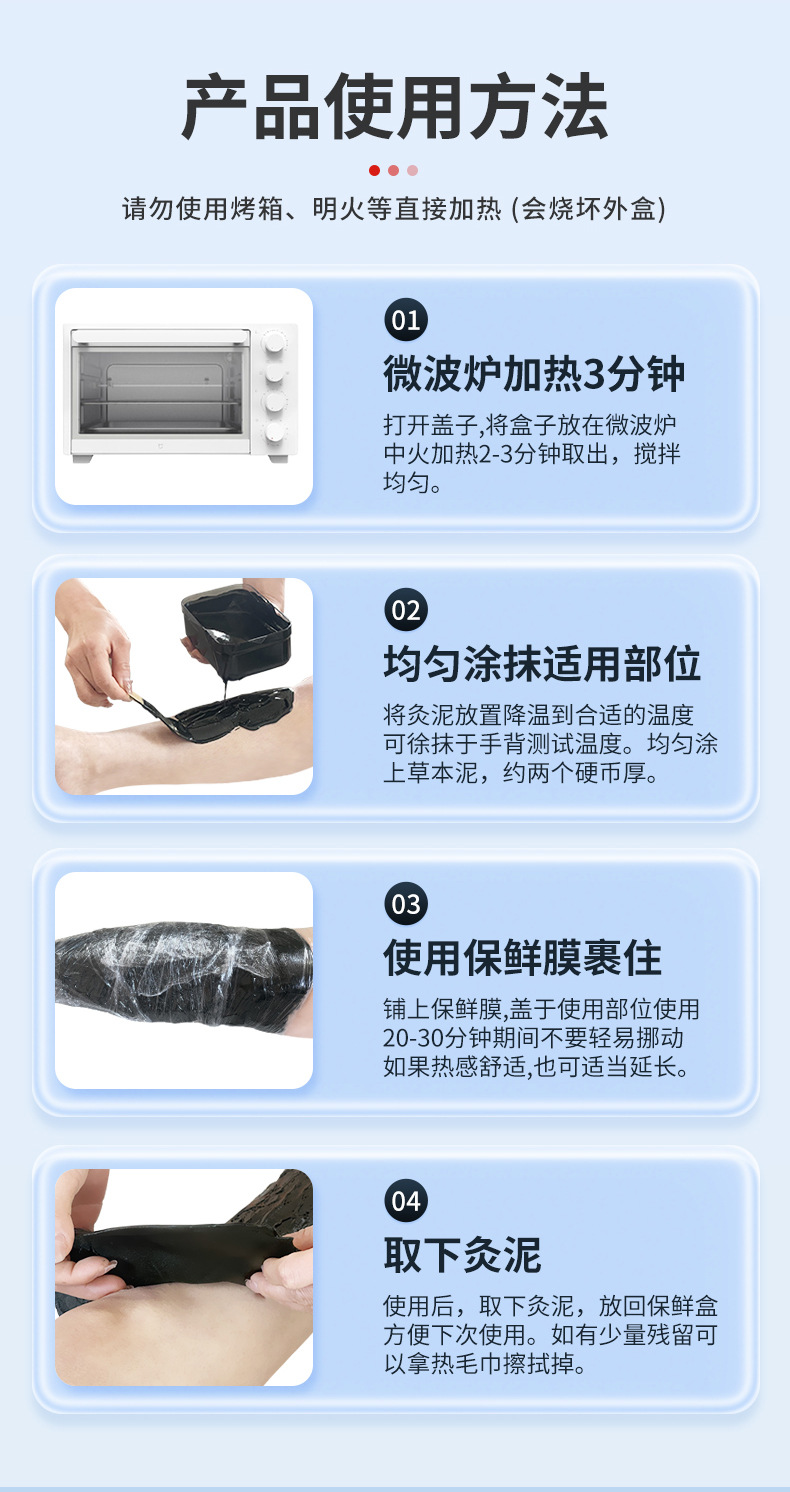 产品使用方法

请勿使用烤箱、明火等直接加热 (会烧坏外盒)

01
微波炉加热3分钟
打开盖子,将盒子放在微波炉中火加热2-3分钟取出，搅拌均匀。

02
均匀涂抹适用部位
将灸泥放置降温到合适的温度可徐抹于手背测试温度。均匀涂上草本泥，约两个硬币厚。

03
使用保鲜膜裹住
铺上保鲜膜,盖于使用部位使用20-30分钟期间不要轻易挪动如果热感舒适,也可适当延长。

04
取下灸泥
使用后，取下灸泥，放回保鲜盒方便下次使用。如有少量残留可以拿热毛巾擦拭掉。