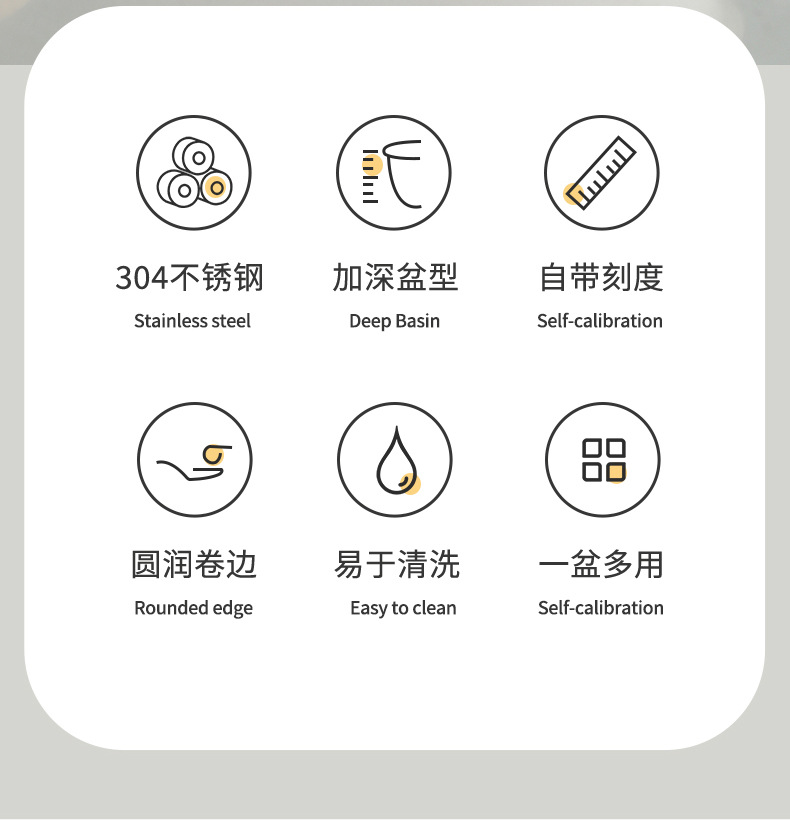 304不锈钢
Stainless steel

加深盆型
Deep Basin

自带刻度
Self-calibration

圆润卷边
Rounded edge

易于清洗
Easy to clean

一盆多用
Self-calibration