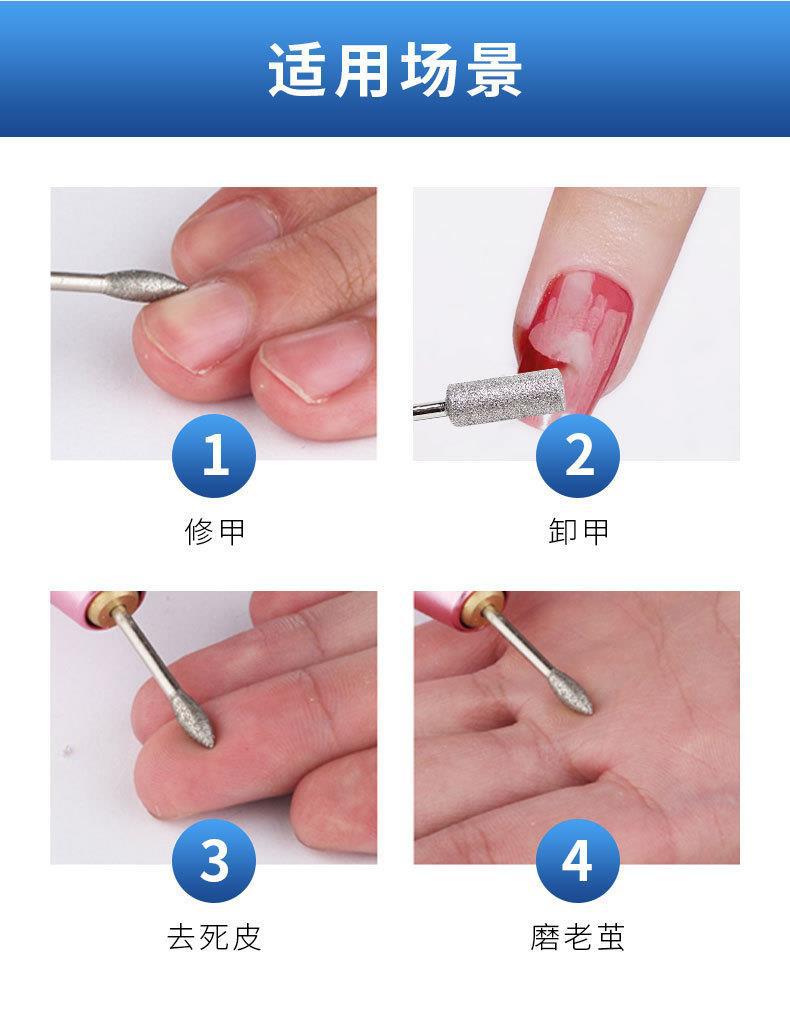 适用场景

1
修甲

2
卸甲

3
去死皮

4
磨老茧