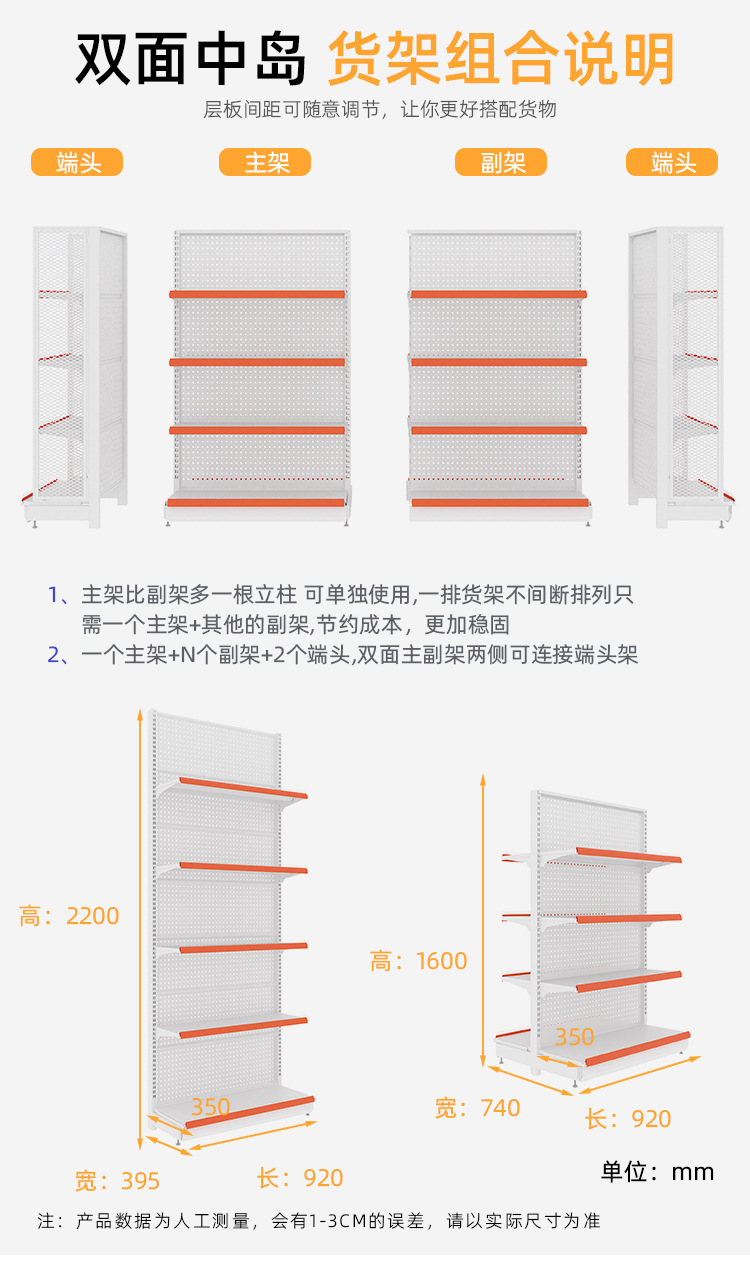 双面中岛 货架组合说明

层板间距可随意调节，让你更好搭配货物

端头

主架

副架

端头

1、主架比副架多一根立柱 可单独使用,一排货架不间断排列只需一个主架+其他的副架,节约成本，更加稳固

2、一个主架+N个副架+2个端头,双面主副架两侧可连接端头架

高：2200

350

宽：395

长：920

高：1600

350

宽：740

长：920

单位：mm

注：产品数据为人工测量，会有1-3CM的误差，请以实际尺寸为准