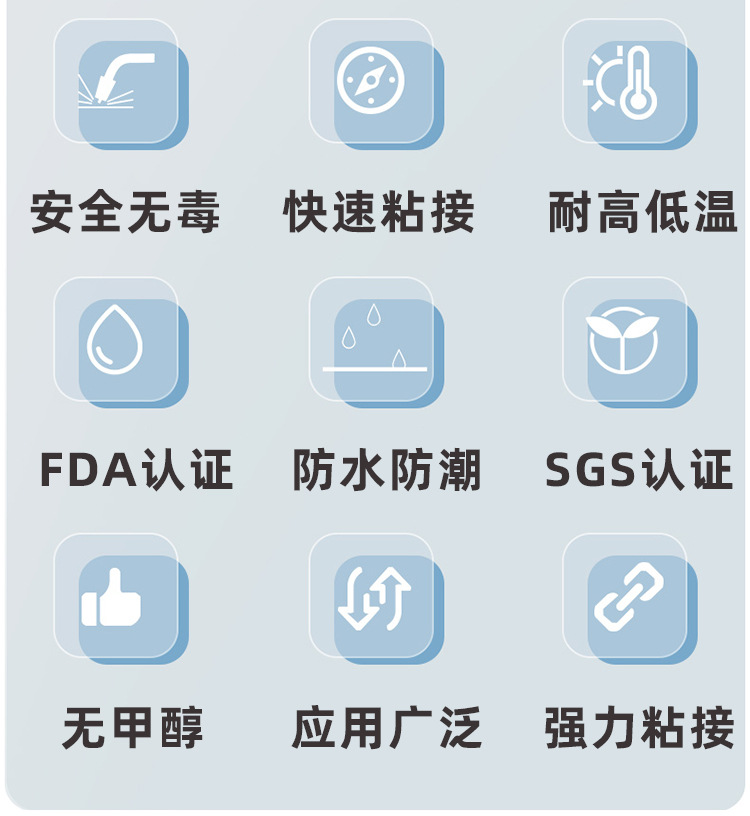 安全无毒 快速粘接 耐高低温

FDA认证 防水防潮 SGS认证

无甲醇 应用广泛 强力粘接