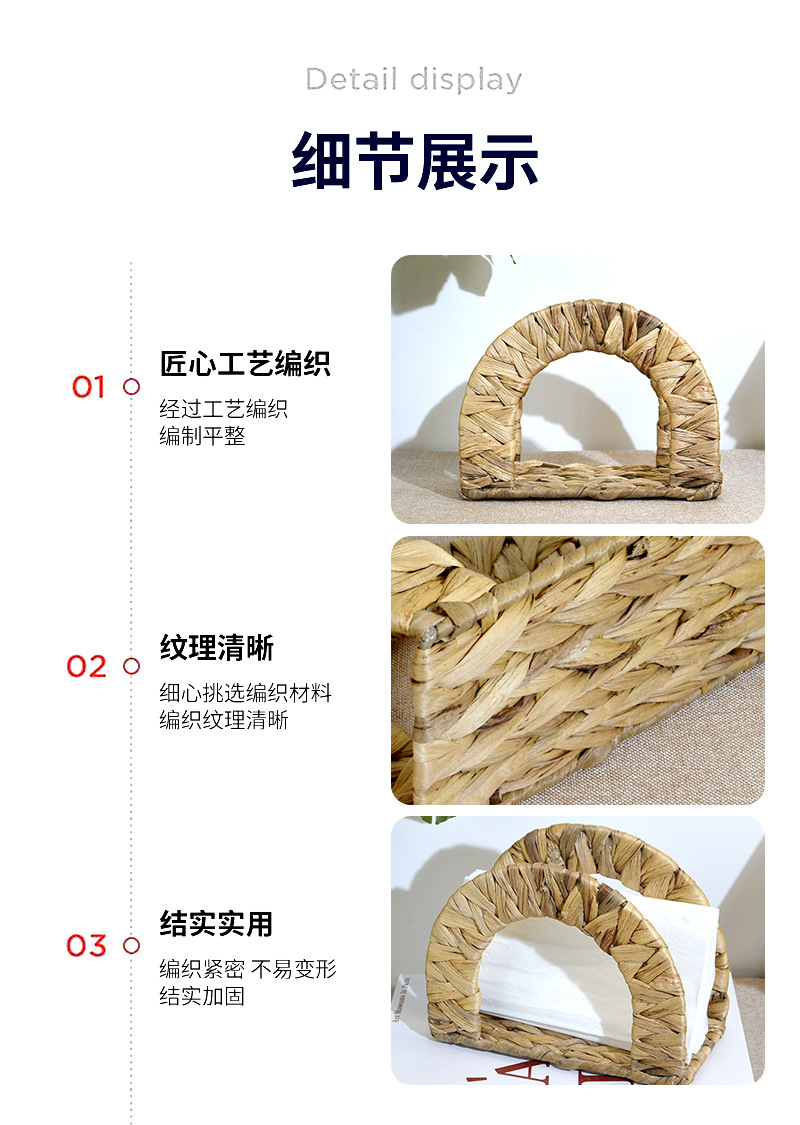 Detail display

细节展示

01

匠心工艺编织

经过工艺编织
编制平整

02

纹理清晰

细心挑选编织材料
编织纹理清晰

03

结实实用

编织紧密 不易变形
结实加固