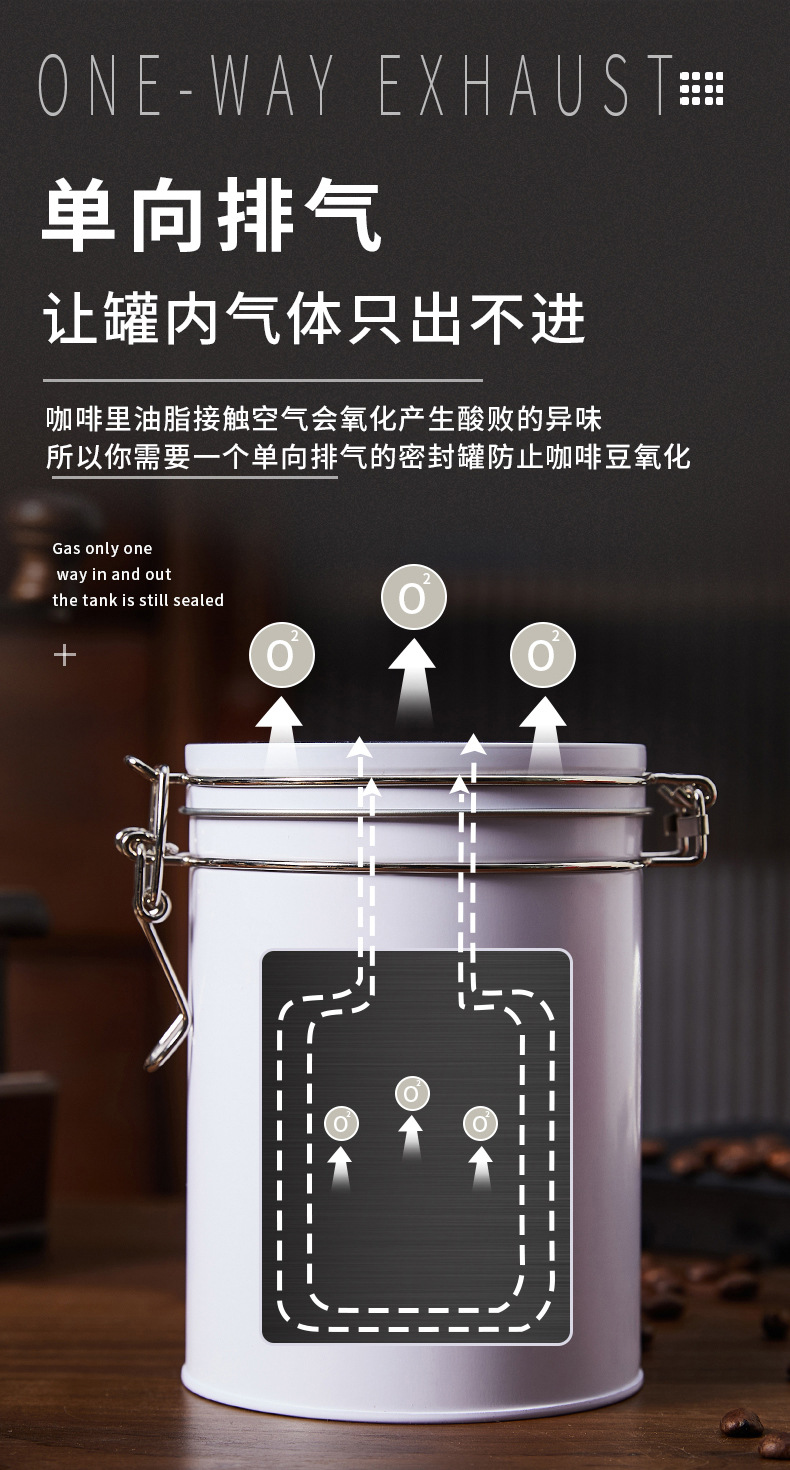 ONE-WAY EXHAUST

单向排气

让罐内气体只出不进

咖啡里油脂接触空气会氧化产生酸败的异味
所以你需要一个单向排气的密封罐防止咖啡豆氧化

Gas only one way in and out the tank is still sealed

+

$O^2$ $O^2$ $O^2$

$O^2$ $O^2$ $O^2$