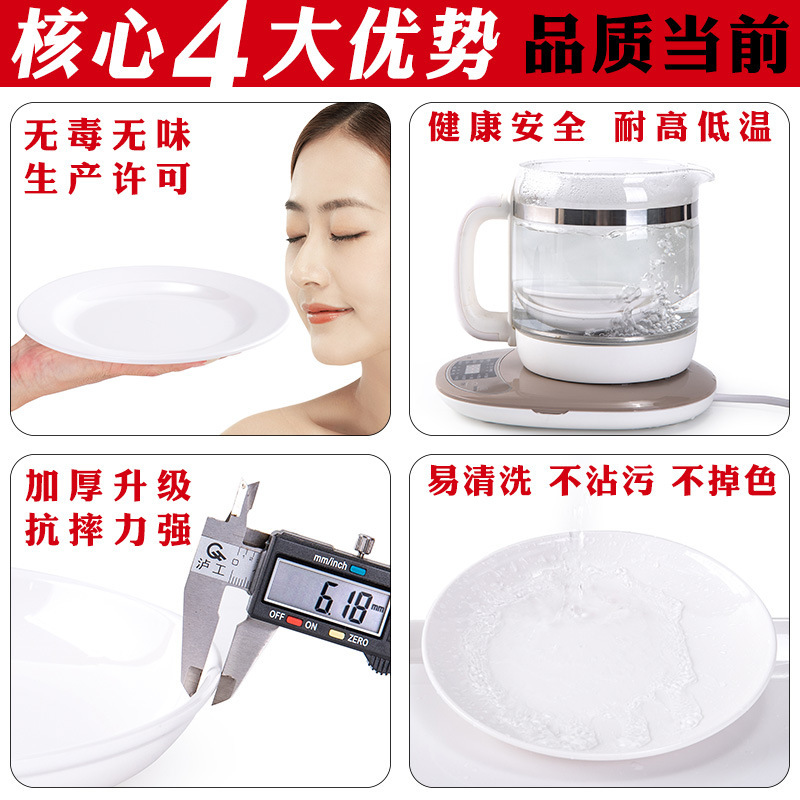 核心4大优势 品质当前

无毒无味
生产许可

健康安全 耐高低温

加厚升级
抗摔力强

沪工
mm/inch
6.18 mm
OFF ON ZERO

易清洗 不沾污 不掉色