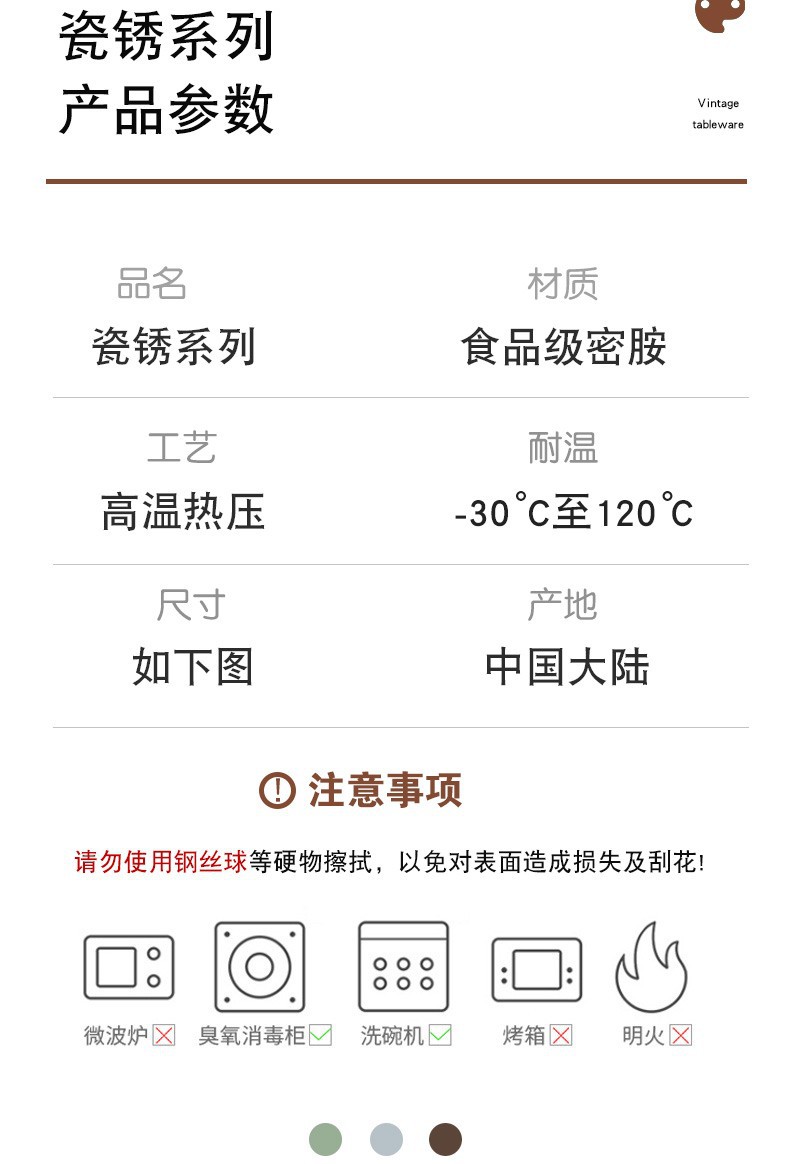 瓷锈系列
产品参数

Vintage
tableware

品名
瓷锈系列

材质
食品级密胺

工艺
高温热压

耐温
-30°C至120°C

尺寸
如下图

产地
中国大陆

注意事项

请勿使用钢丝球等硬物擦拭，以免对表面造成损失及刮花!

微波炉☒ 臭氧消毒柜☑ 洗碗机☑ 烤箱☒ 明火☒