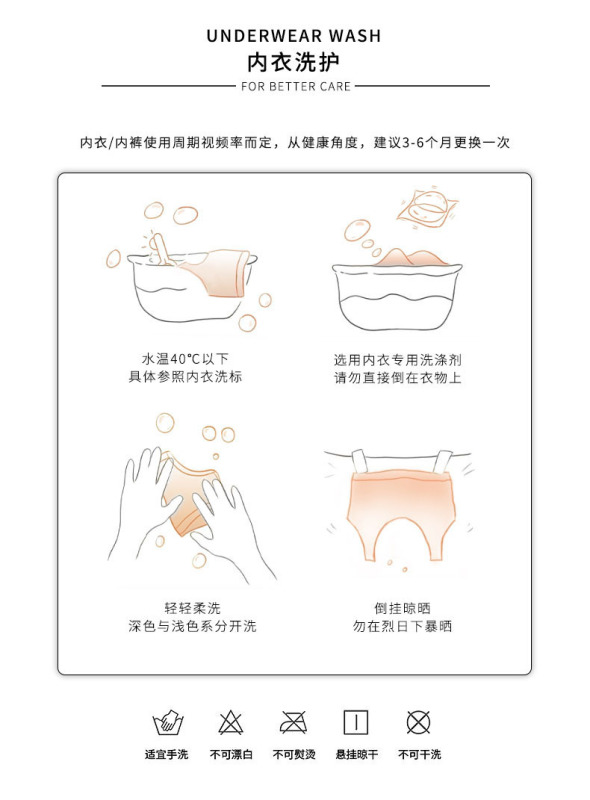 UNDERWEAR WASH
内衣洗护
FOR BETTER CARE

内衣/内裤使用周期视频率而定，从健康角度，建议3-6个月更换一次

水温40°C以下
具体参照内衣洗标

选用内衣专用洗涤剂
请勿直接倒在衣物上

轻轻柔洗
深色与浅色系分开洗

倒挂晾晒
勿在烈日下暴晒

适宜手洗
不可漂白
不可熨烫
悬挂晾干
不可干洗