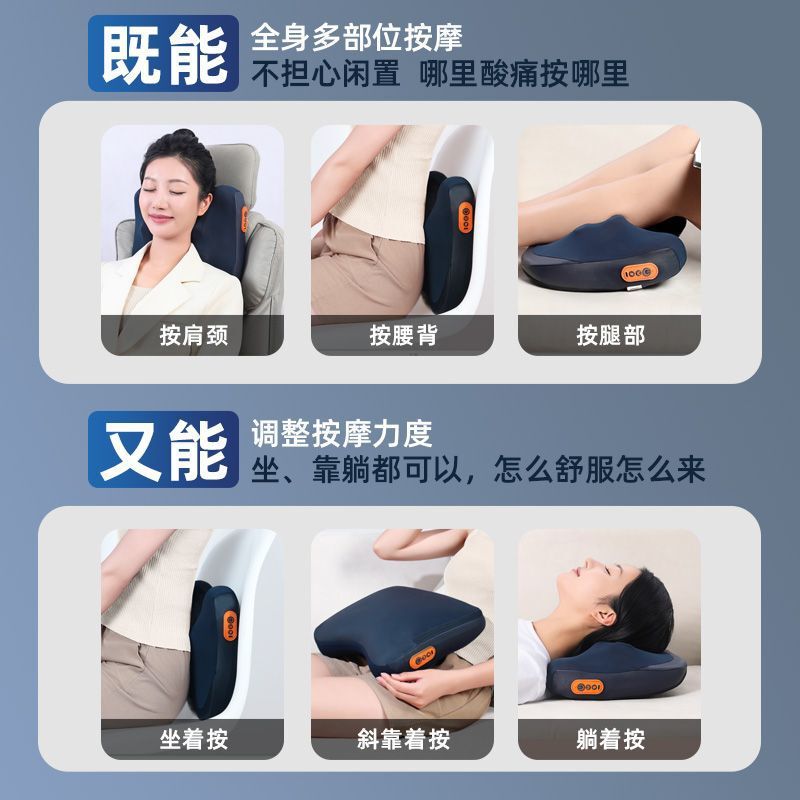 既能
全身多部位按摩
不担心闲置 哪里酸痛按哪里

按肩颈
按腰背
按腿部

又能
调整按摩力度
坐、靠躺都可以，怎么舒服怎么来

坐着按
斜靠着按
躺着按