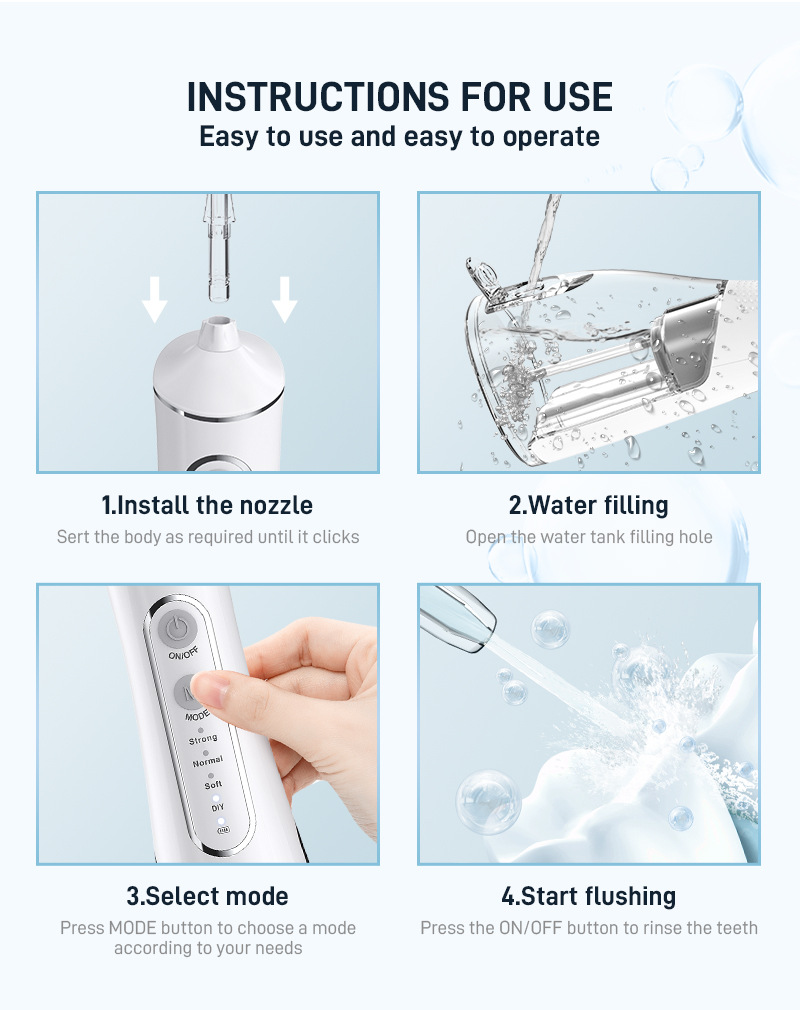 INSTRUCTIONS FOR USE
Easy to use and easy to operate

1.Install the nozzle
Sert the body as required until it clicks

2.Water filling
Open the water tank filling hole

ON/OFF
MODE
Strong
Normal
Soft
DIY

3.Select mode
Press MODE button to choose a mode according to your needs

4.Start flushing
Press the ON/OFF button to rinse the teeth