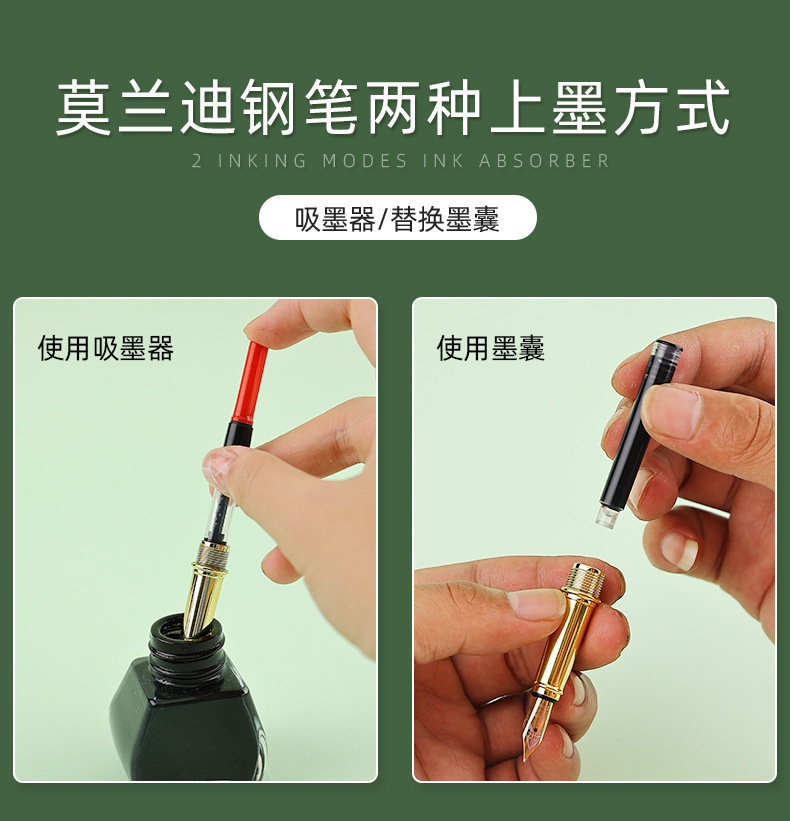 莫兰迪钢笔两种上墨方式

2 INKING MODES INK ABSORBER

吸墨器/替换墨囊

使用吸墨器

使用墨囊