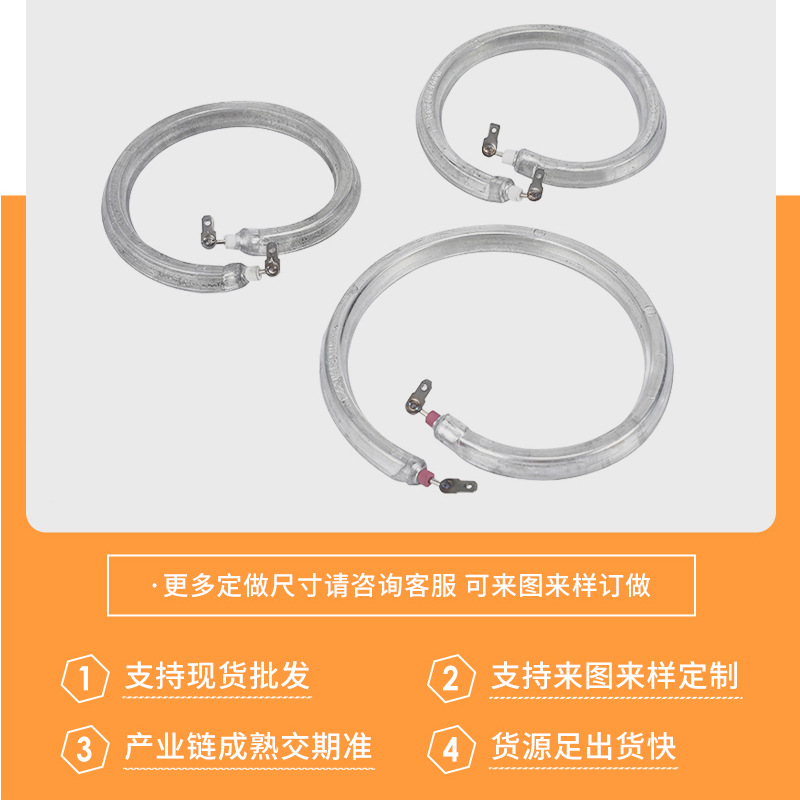 ·更多定做尺寸请咨询客服 可来图来样订做

1 支持现货批发

2 支持来图来样定制

3 产业链成熟交期准

4 货源足出货快