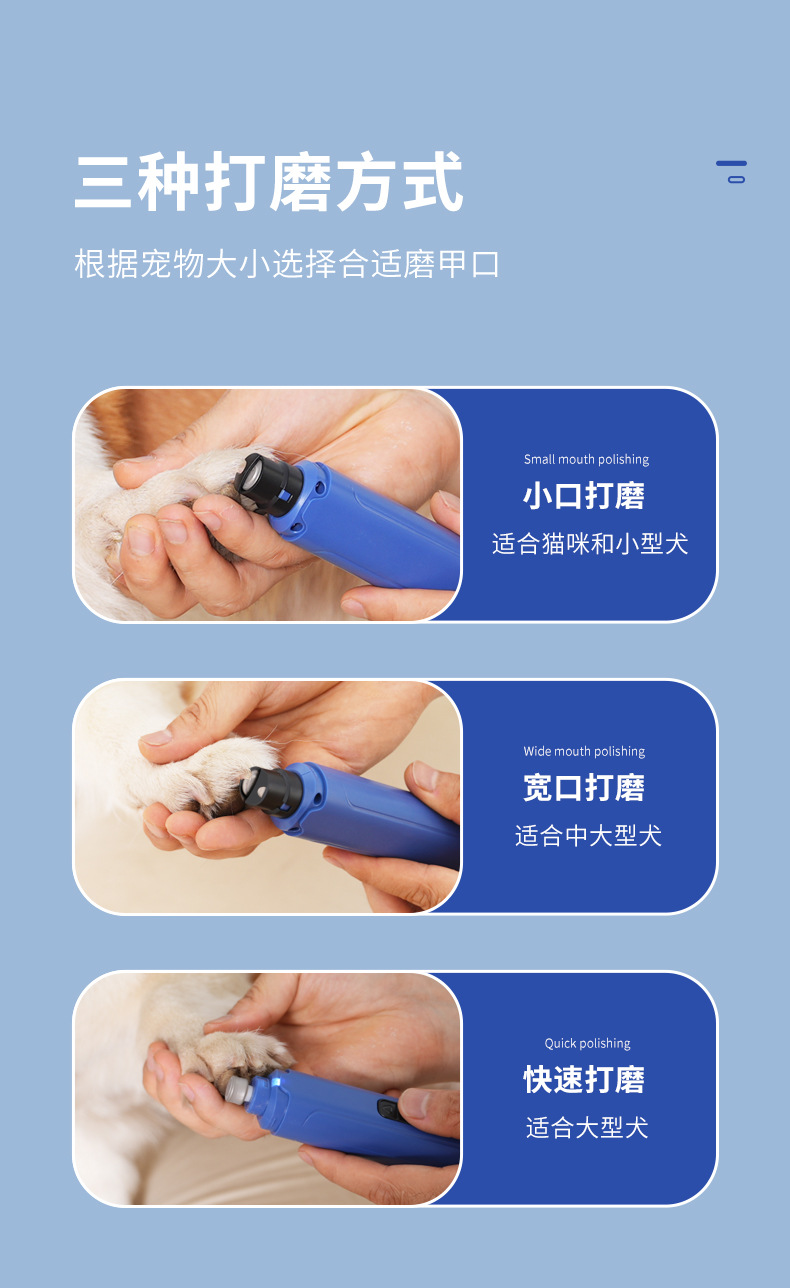 三种打磨方式

根据宠物大小选择合适磨甲口

Small mouth polishing
小口打磨
适合猫咪和小型犬

Wide mouth polishing
宽口打磨
适合中大型犬

Quick polishing
快速打磨
适合大型犬