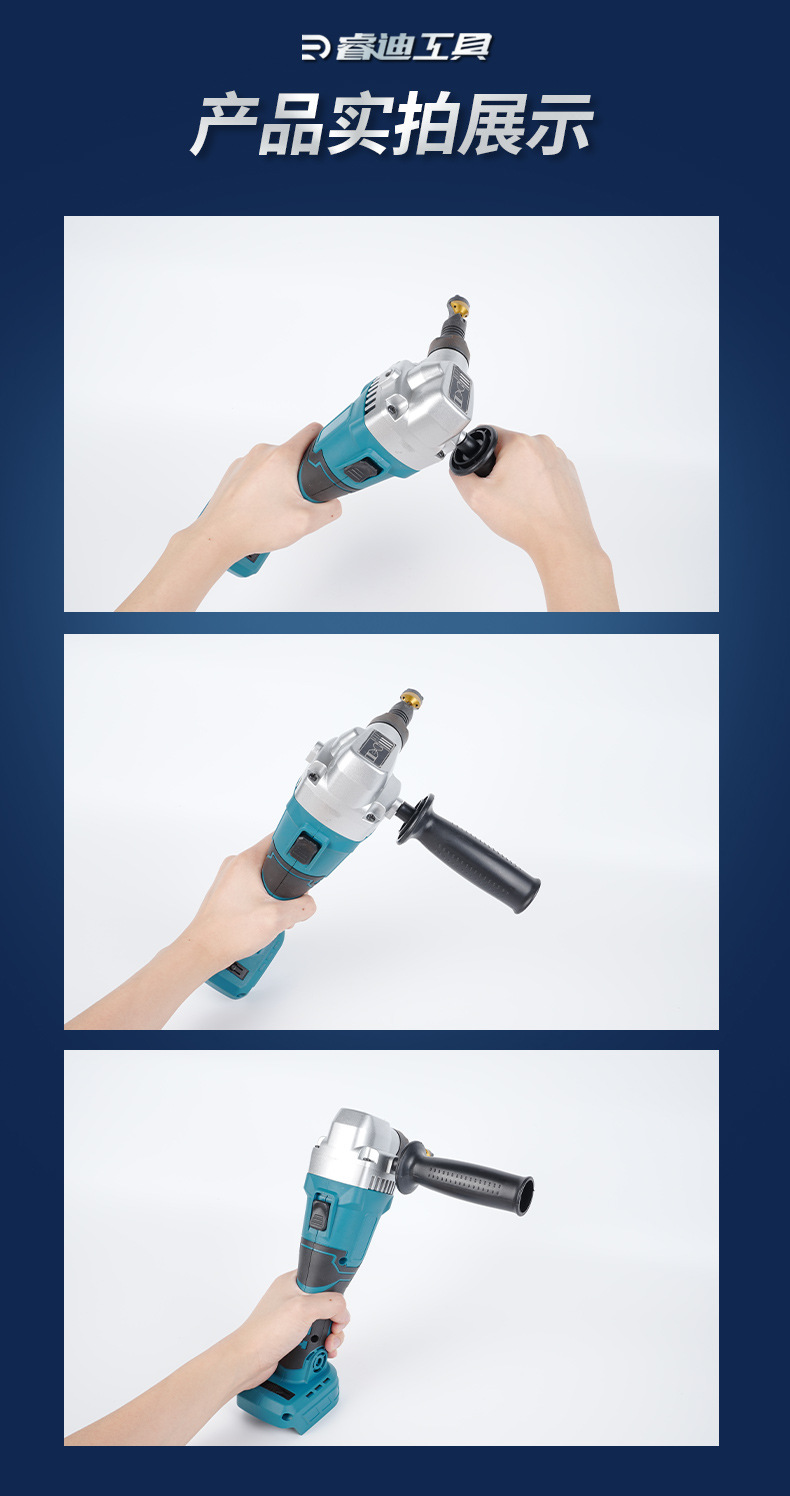 睿迪工具

产品实拍展示