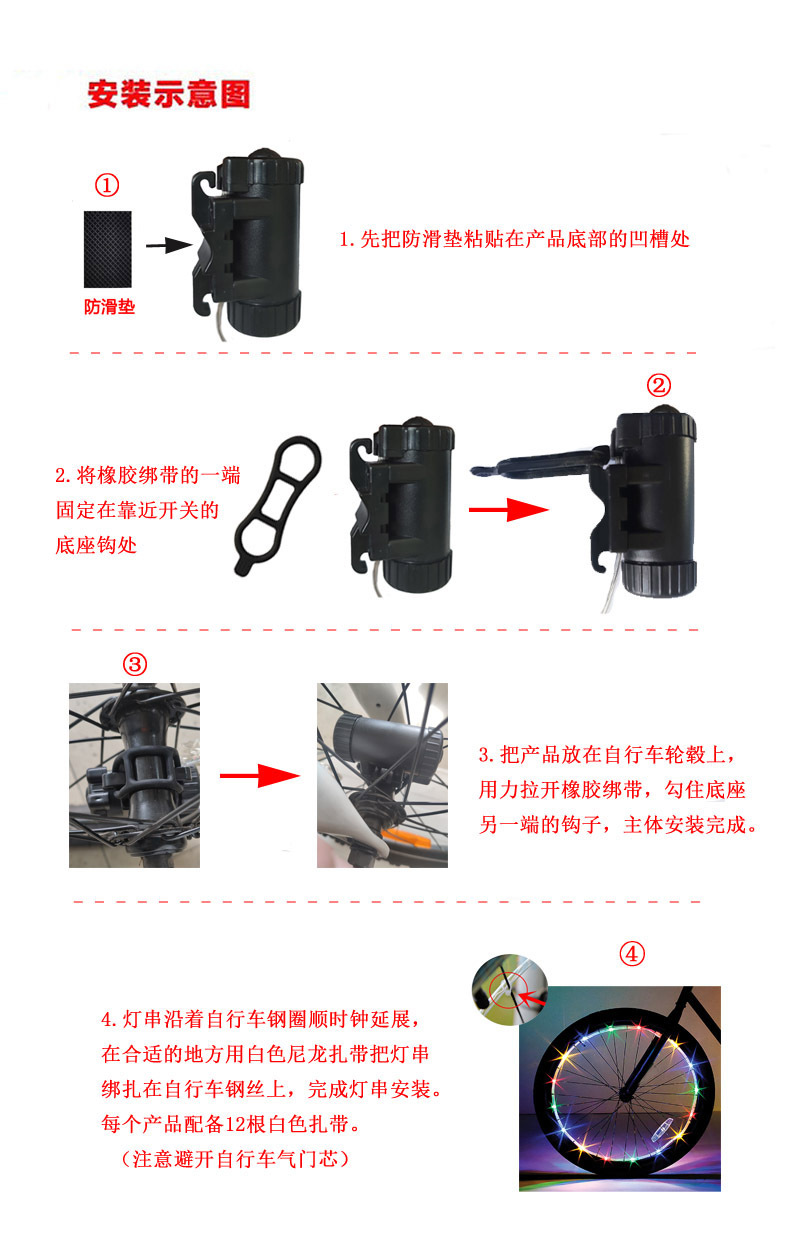 安装示意图

①

防滑垫

1. 先把防滑垫粘贴在产品底部的凹槽处

②

2. 将橡胶绑带的一端固定在靠近开关的底座钩处

③

3. 把产品放在自行车轮毂上，用力拉开橡胶绑带，勾住底座另一端的钩子，主体安装完成。

④

4. 灯串沿着自行车钢圈顺时钟延展，在合适的地方用白色尼龙扎带把灯串绑扎在自行车钢丝上，完成灯串安装。每个产品配备12根白色扎带。
（注意避开自行车气门芯）