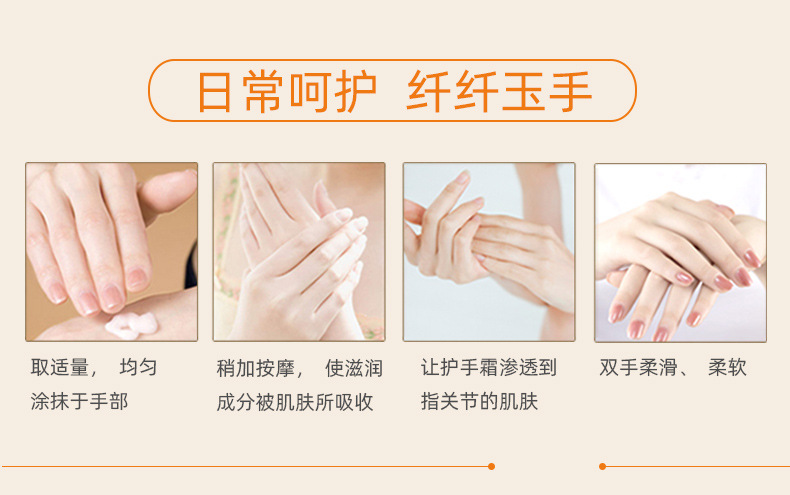 日常呵护 纤纤玉手

取适量， 均匀涂抹于手部

稍加按摩， 使滋润成分被肌肤所吸收

让护手霜渗透到指关节的肌肤

双手柔滑、 柔软