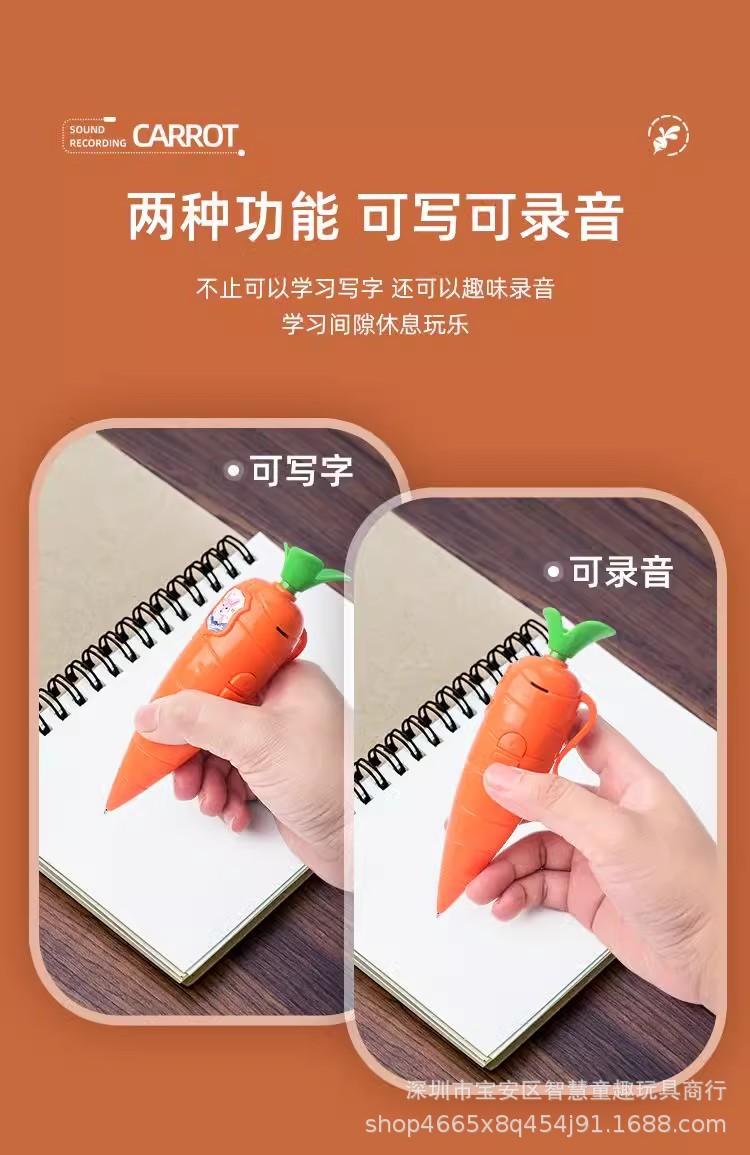 SOUND RECORDING CARROT

两种功能 可写可录音

不止可以学习写字 还可以趣味录音
学习间隙休息玩乐

可写字

可录音

深圳市宝安区智慧童趣玩具商行
shop4665x8q454j91.1688.com