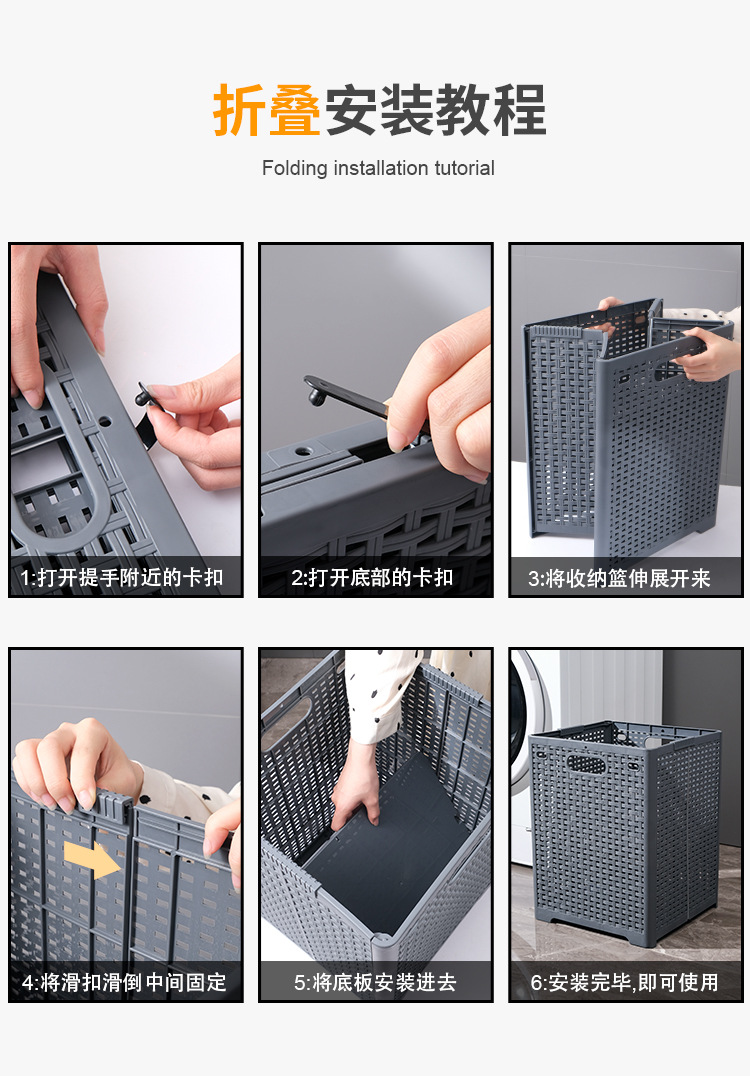 折叠安装教程

Folding installation tutorial

1:打开提手附近的卡扣

2:打开底部的卡扣

3:将收纳篮伸展开来

4:将滑扣滑倒中间固定

5:将底板安装进去

6:安装完毕,即可使用