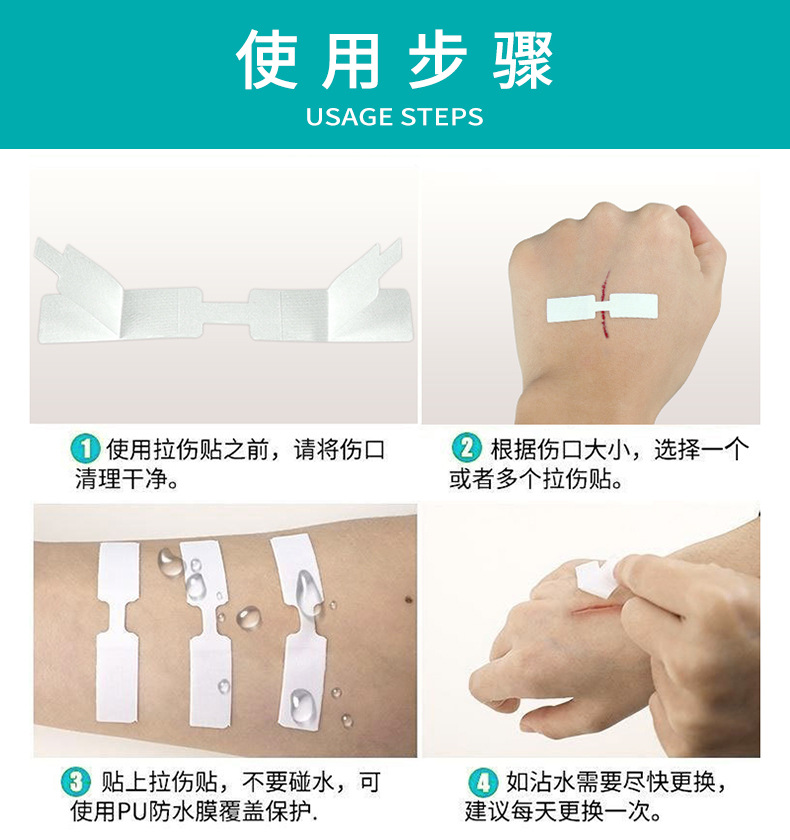 使用步骤
USAGE STEPS

1 使用拉伤贴之前，请将伤口清理干净。

2 根据伤口大小，选择一个或者多个拉伤贴。

3 贴上拉伤贴，不要碰水，可使用PU防水膜覆盖保护.

4 如沾水需要尽快更换，建议每天更换一次。