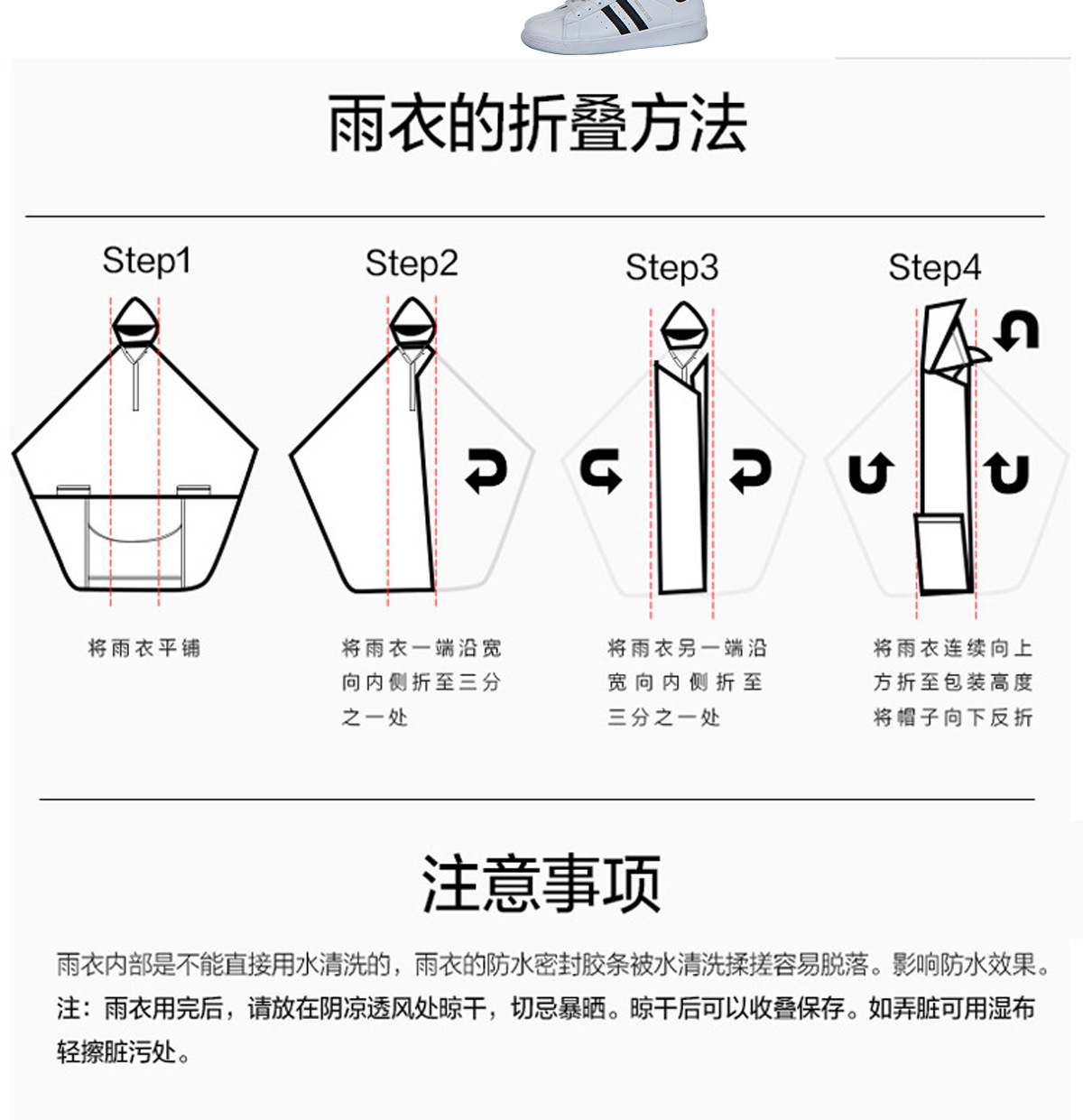 雨衣的折叠方法

Step1

将雨衣平铺

Step2

将雨衣一端沿宽向内侧折至三分之一处

Step3

将雨衣另一端沿宽向内侧折至三分之一处

Step4

将雨衣连续向上方折至包装高度将帽子向下反折

注意事项

雨衣内部是不能直接用水清洗的，雨衣的防水密封胶条被水清洗揉搓容易脱落。影响防水效果。

注：雨衣用完后，请放在阴凉透风处晾干，切忌暴晒。晾干后可以收叠保存。如弄脏可用湿布轻擦脏污处。