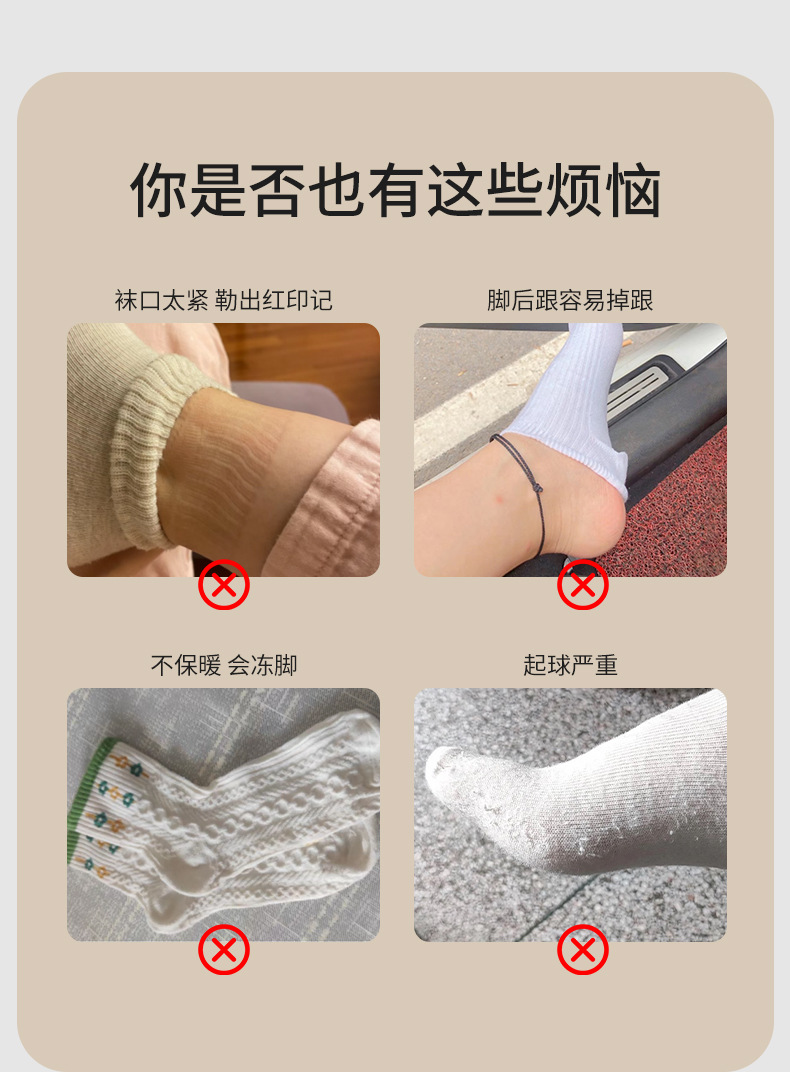 你是否也有这些烦恼

袜口太紧 勒出红印记

脚后跟容易掉跟

不保暖 会冻脚

起球严重